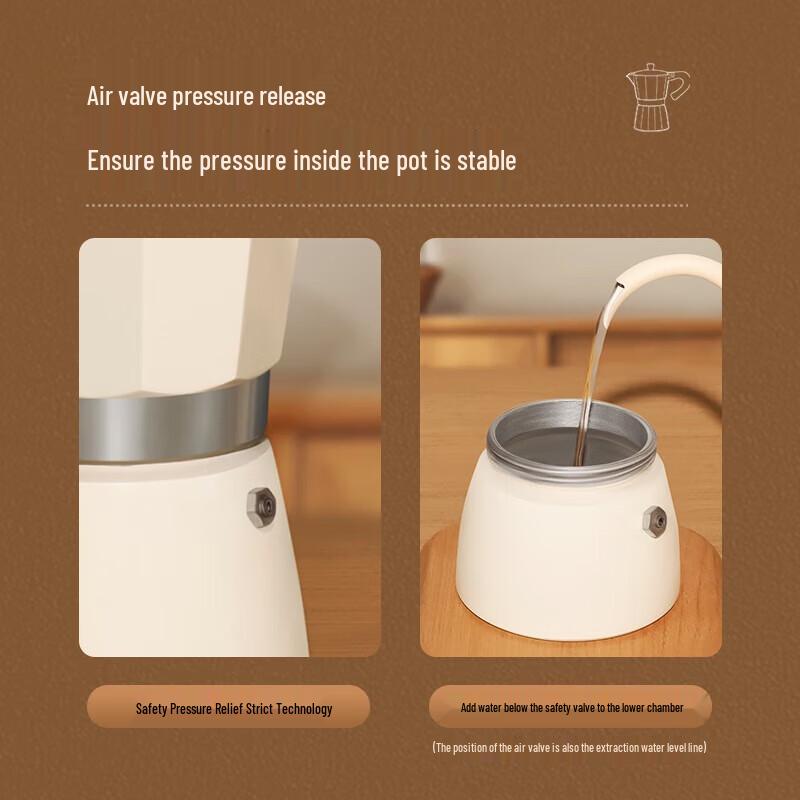 Air valve pressure release

Ensure the pressure inside the pot is stable

Safety Pressure Relief Strict Technology

Add water below the safety valve to the lower chamber

(The position of the air valve is also the extraction water level line)