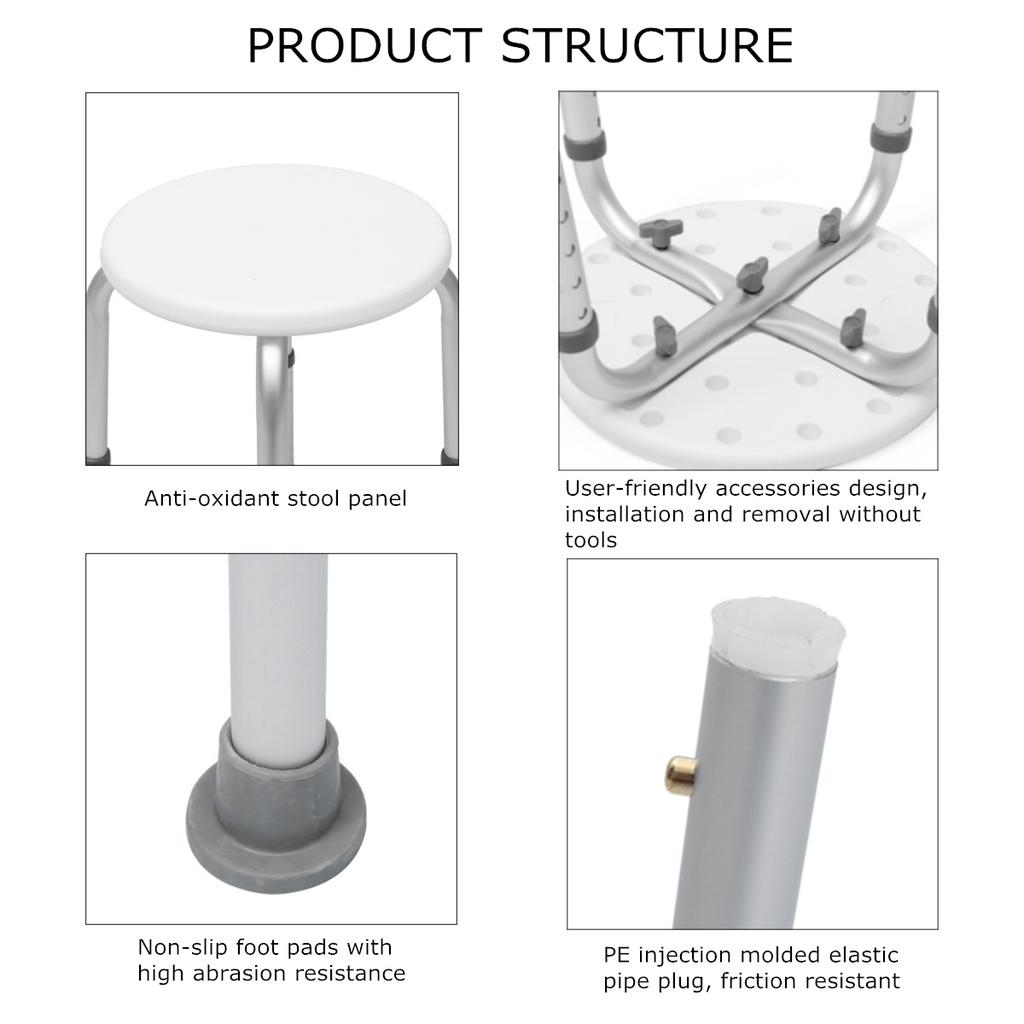 PRODUCT STRUCTURE

Anti-oxidant stool panel

User-friendly accessories design, installation and removal without tools

Non-slip foot pads with high abrasion resistance

PE injection molded elastic pipe plug, friction resistant