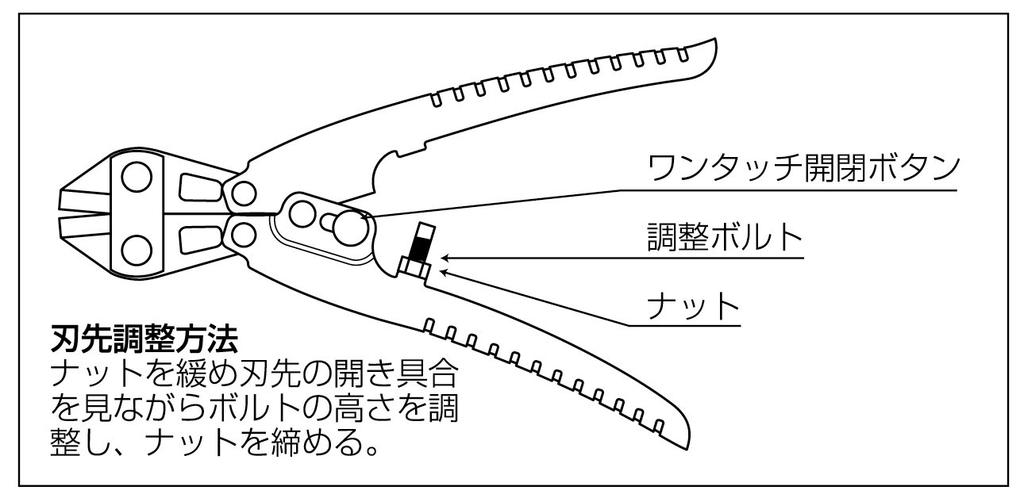 ワンタッチ開閉ボタン
調整ボルト
ナット

刃先調整方法
ナットを緩め刃先の開き具合を見ながらボルトの高さを調整し、ナットを締める。