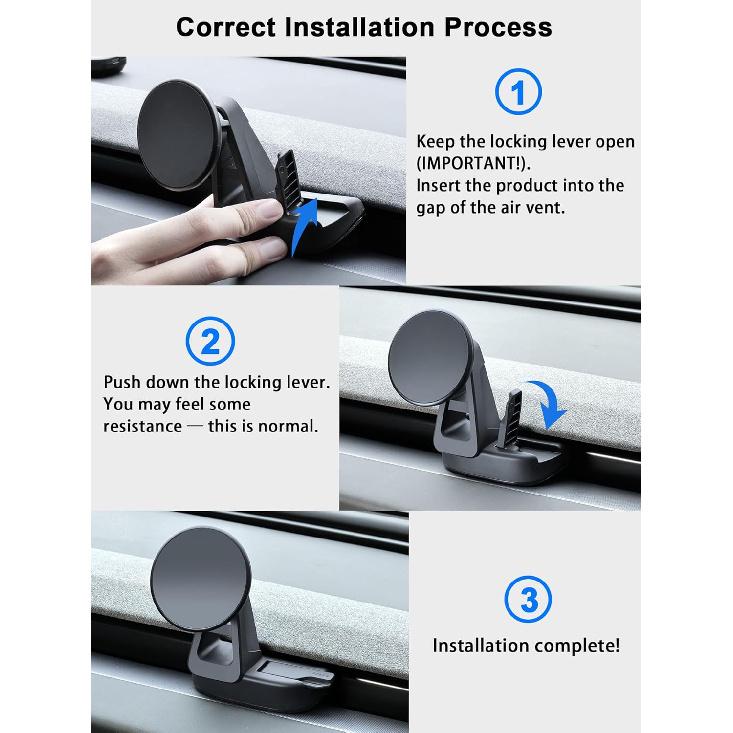 Correct Installation Process

1

Keep the locking lever open (IMPORTANT!).
Insert the product into the gap of the air vent.

2

Push down the locking lever. You may feel some resistance — this is normal.

3

Installation complete!