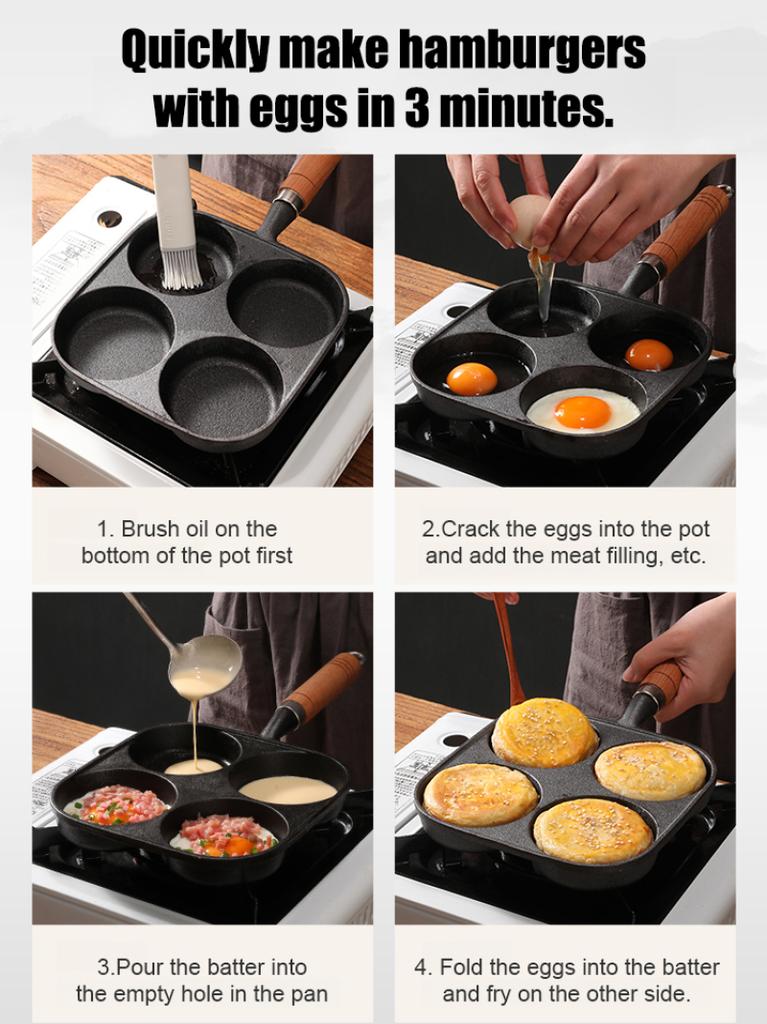 Quickly make hamburgers with eggs in 3 minutes.

1. Brush oil on the bottom of the pot first

2.Crack the eggs into the pot and add the meat filling, etc.

3.Pour the batter into the empty hole in the pan

4. Fold the eggs into the batter and fry on the other side.