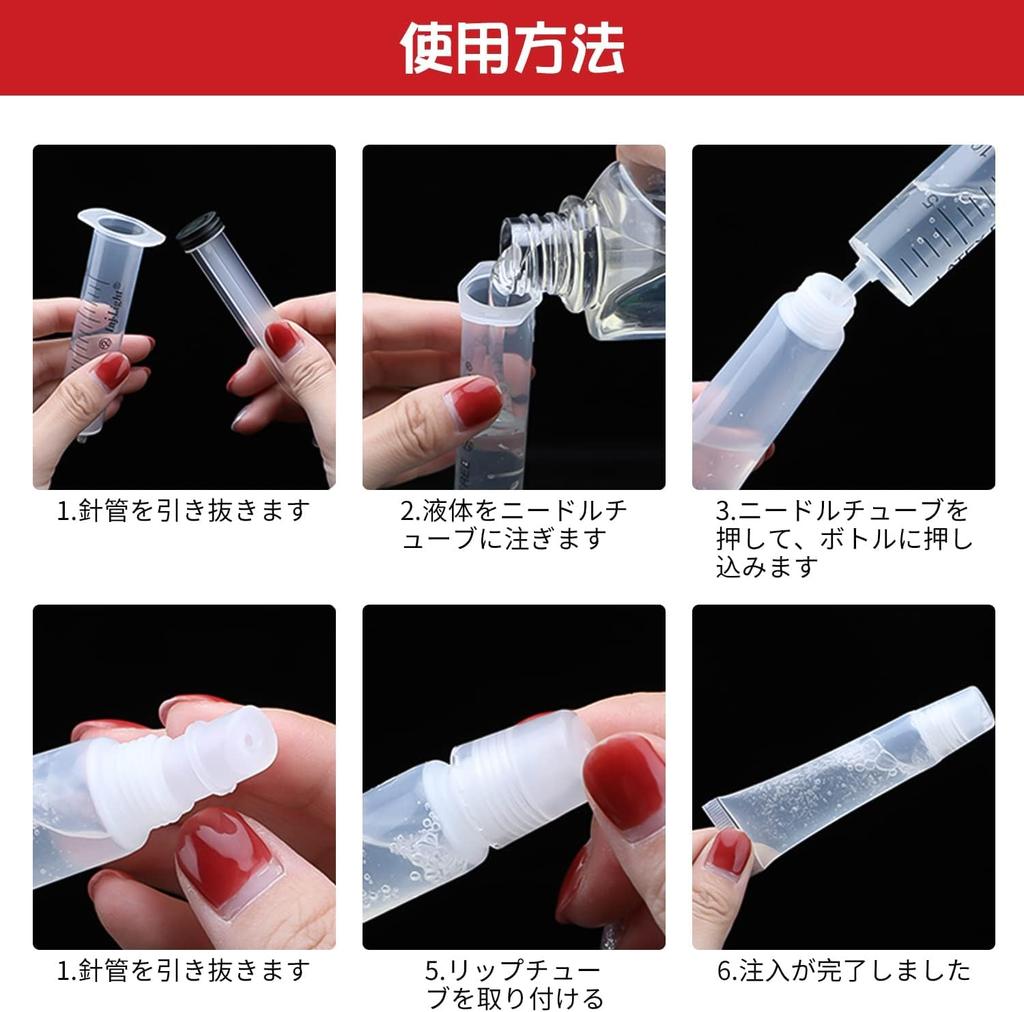 使用方法

1.針管を引き抜きます

2.液体をニードルチューブに注ぎます

3.ニードルチューブを押して、ボトルに押し込みます

1.針管を引き抜きます

5.リップチューブを取り付ける

6.注入が完了しました