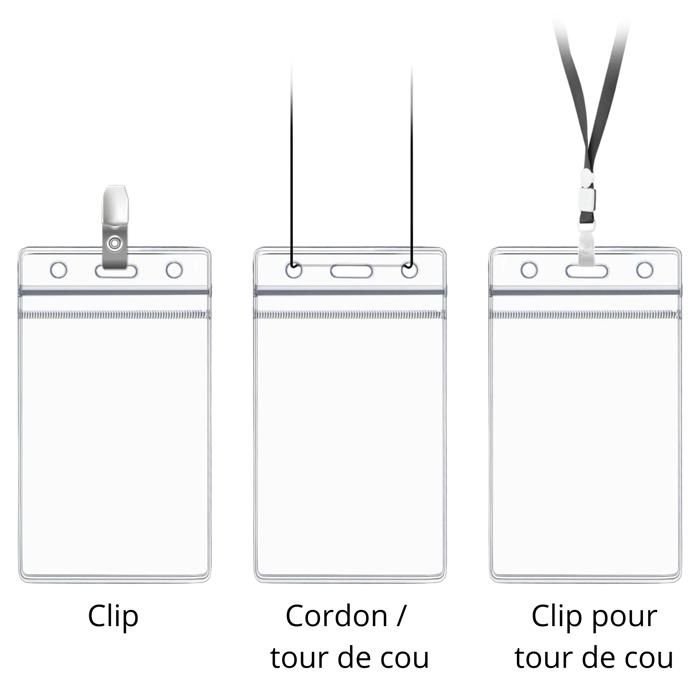 Clip

Cordon / tour de cou

Clip pour tour de cou