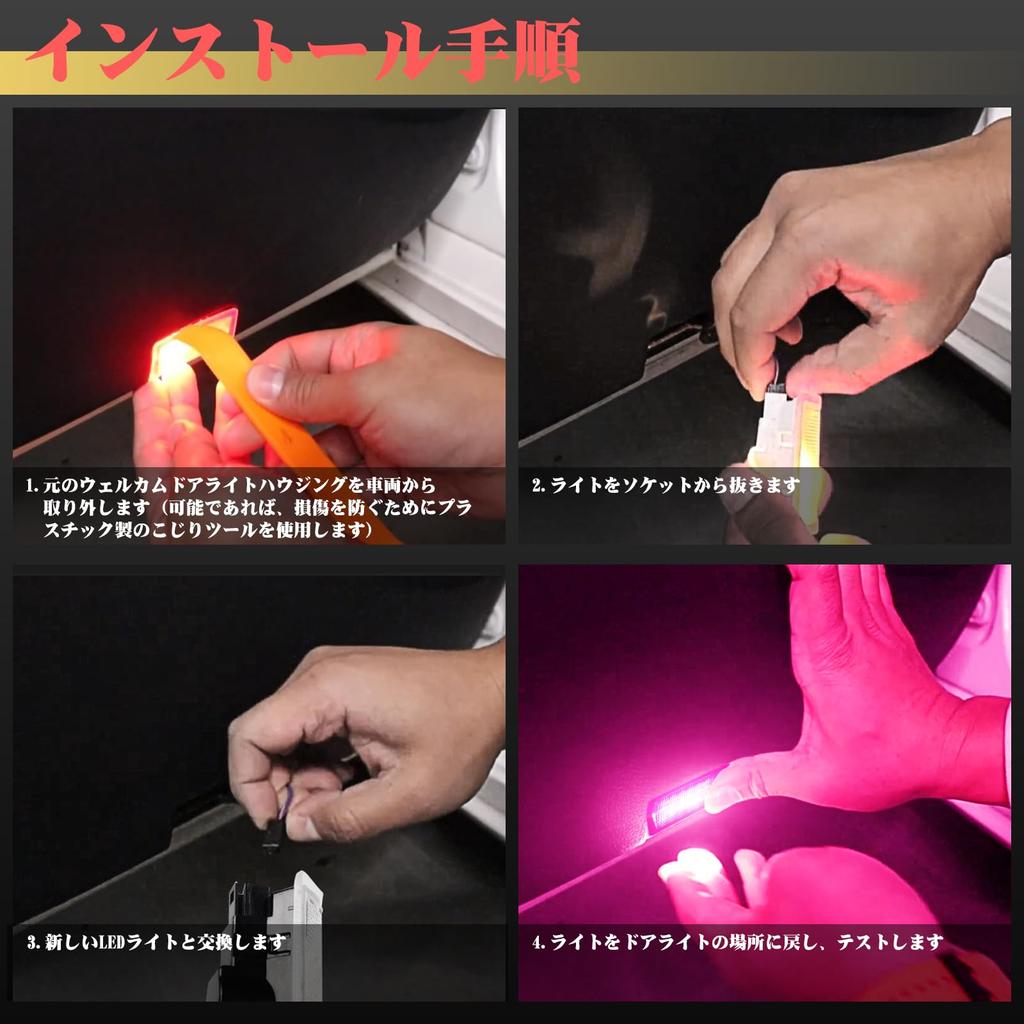 インストール手順

1. 元のウェルカムドアライトハウジングを車両から取り外します（可能であれば、損傷を防ぐためにプラスチック製のこじりツールを使用します）

2. ライトをソケットから抜きます

3. 新しいLEDライトと交換します

4. ライトをドアライトの場所に戻し、テストします