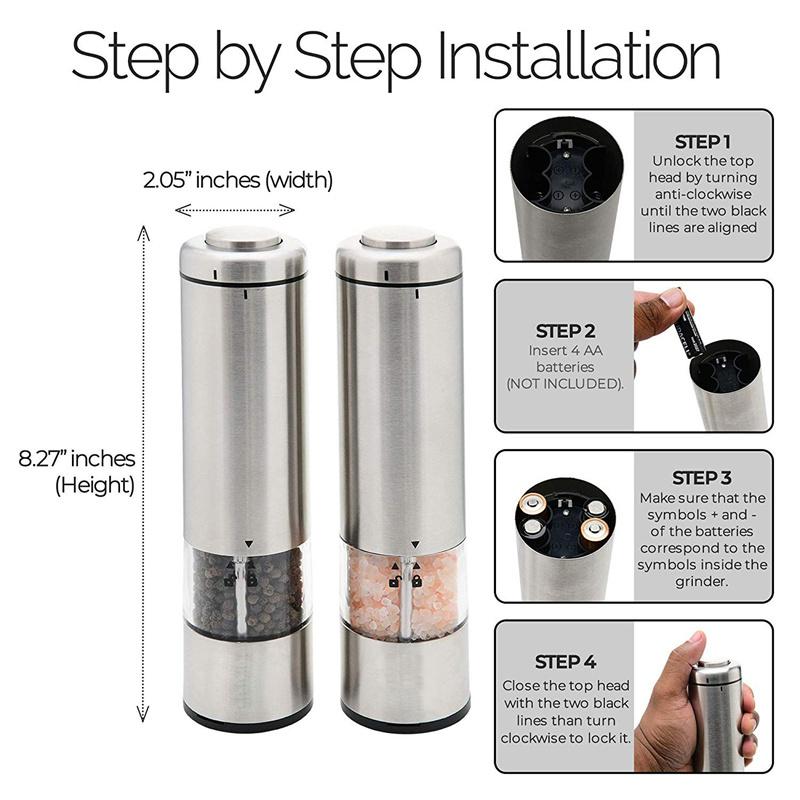 Step by Step Installation

2.05" inches (width)

8.27" inches (Height)

STEP 1
Unlock the top head by turning anti-clockwise until the two black lines are aligned

STEP 2
Insert 4 AA batteries (NOT INCLUDED).

STEP 3
Make sure that the symbols + and - of the batteries correspond to the symbols inside the grinder.

STEP 4
Close the top head with the two black lines than turn clockwise to lock it.