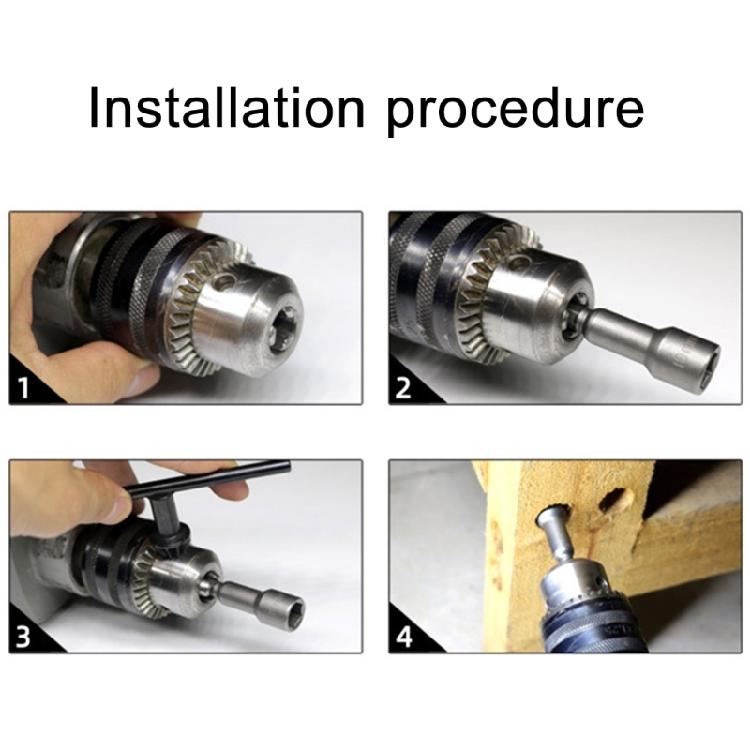 Installation procedure

1

2

3

4