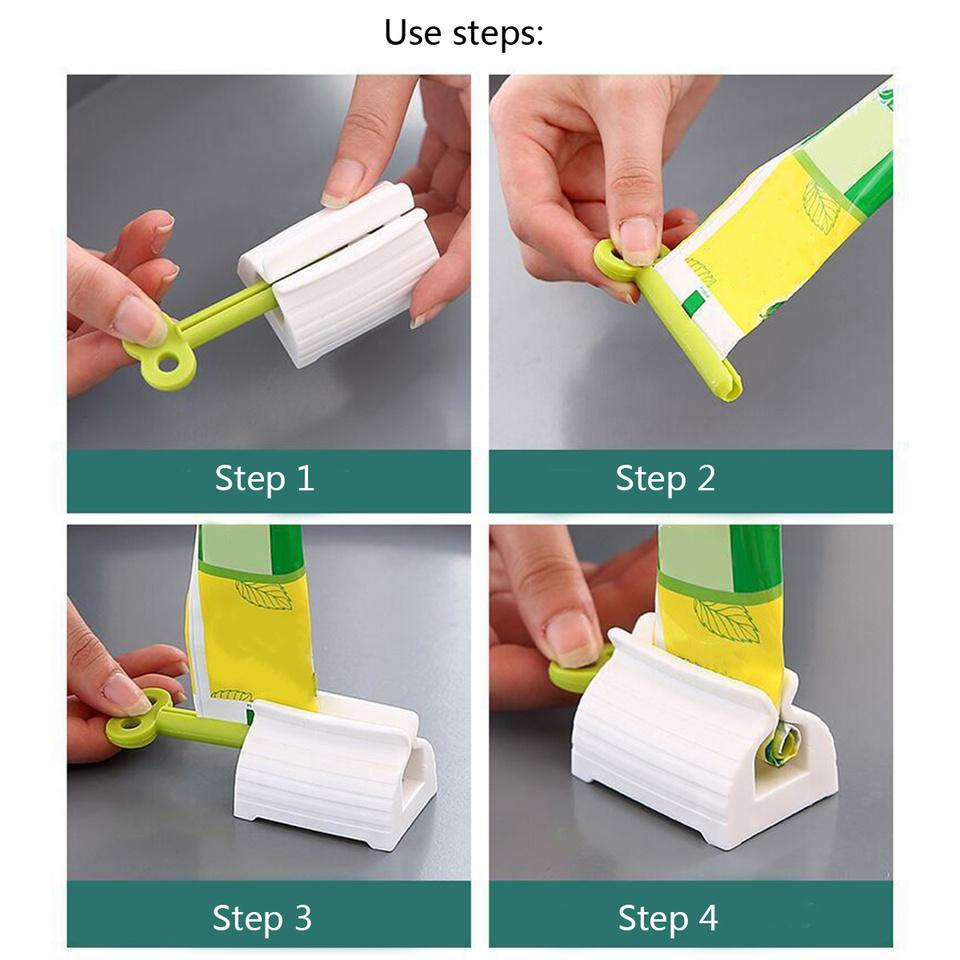 Use steps:

Step 1

Step 2

Step 3

Step 4