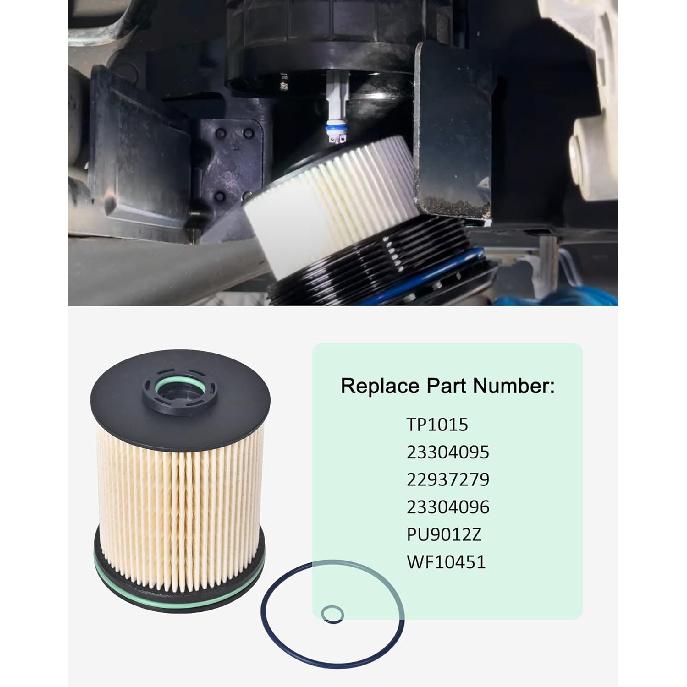 Replace Part Number:

TP1015
23304095
22937279
23304096
PU9012Z
WF10451