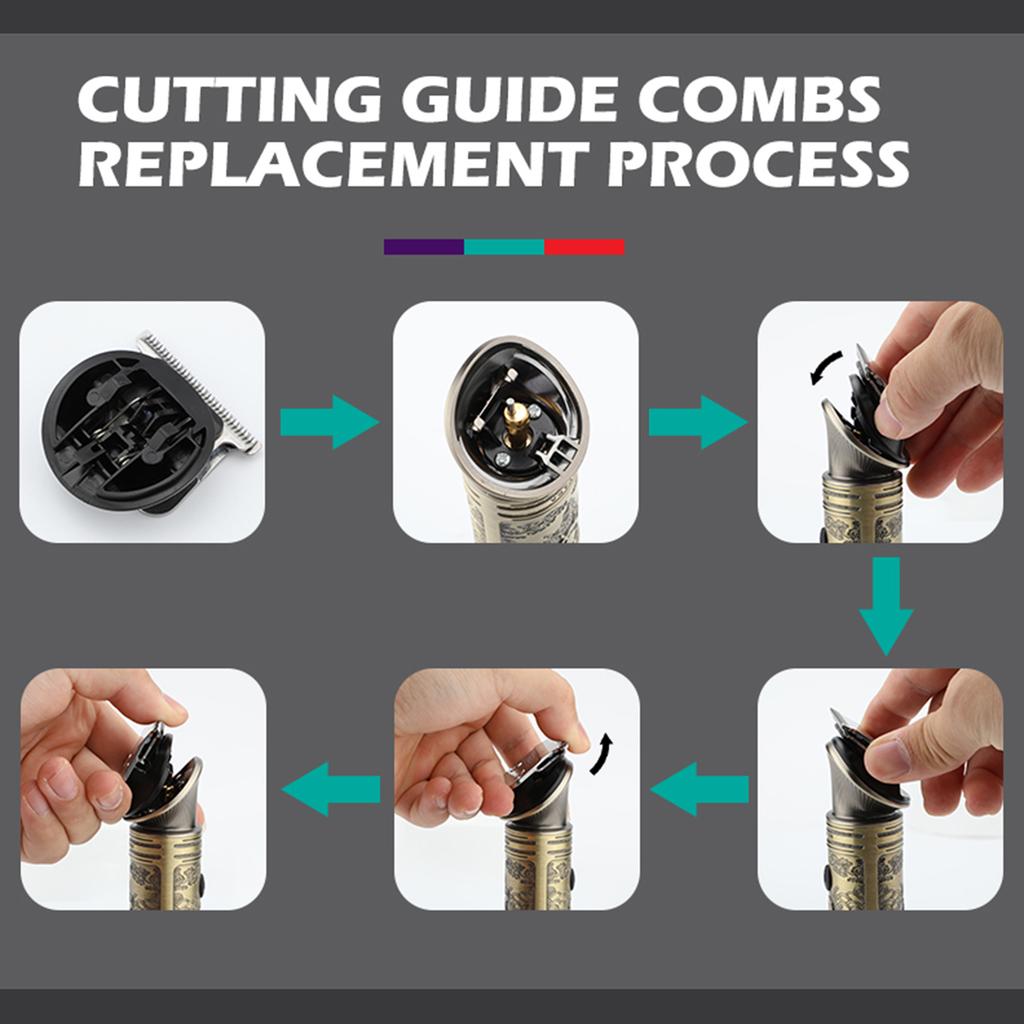 CUTTING GUIDE COMBS REPLACEMENT PROCESS