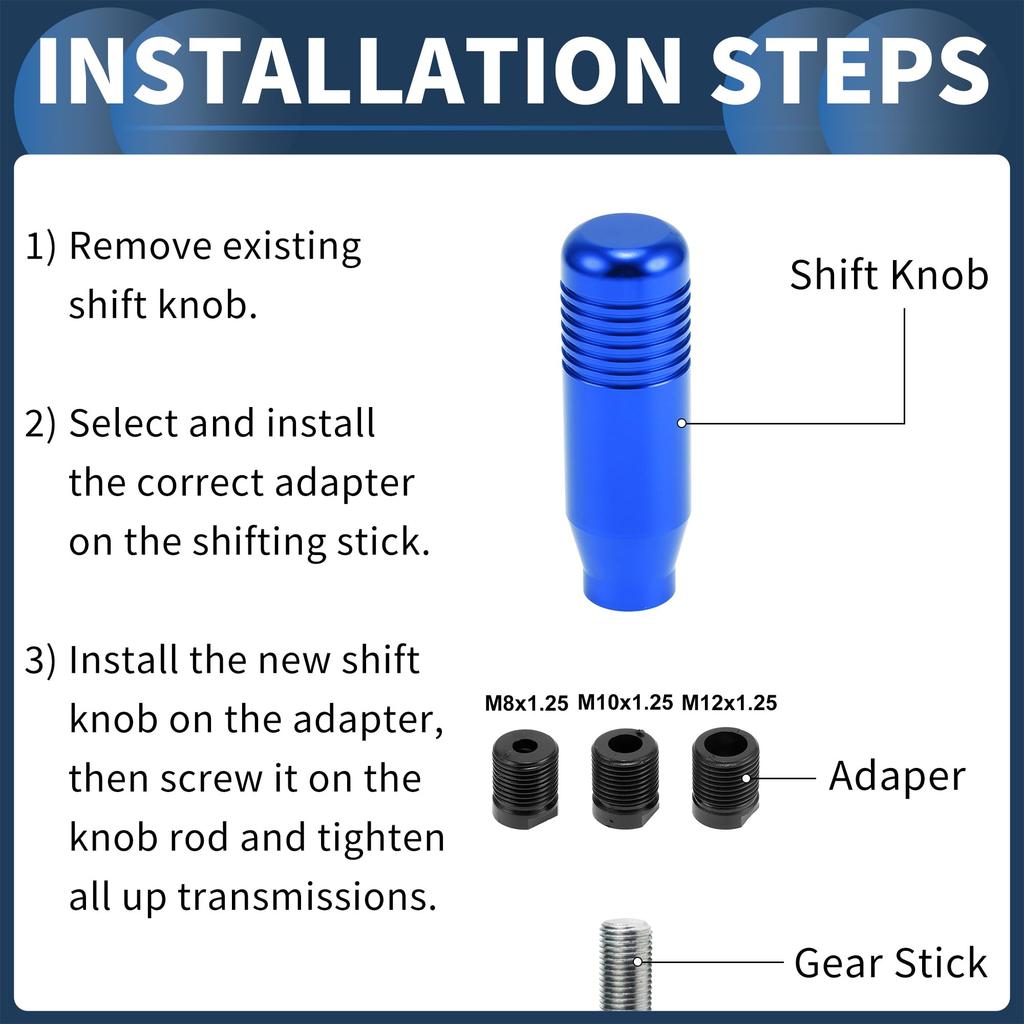 INSTALLATION STEPS

1) Remove existing shift knob.

2) Select and install the correct adapter on the shifting stick.

3) Install the new shift knob on the adapter, then screw it on the knob rod and tighten all up transmissions.

Shift Knob

M8x1.25 M10x1.25 M12x1.25

Adaper

Gear Stick