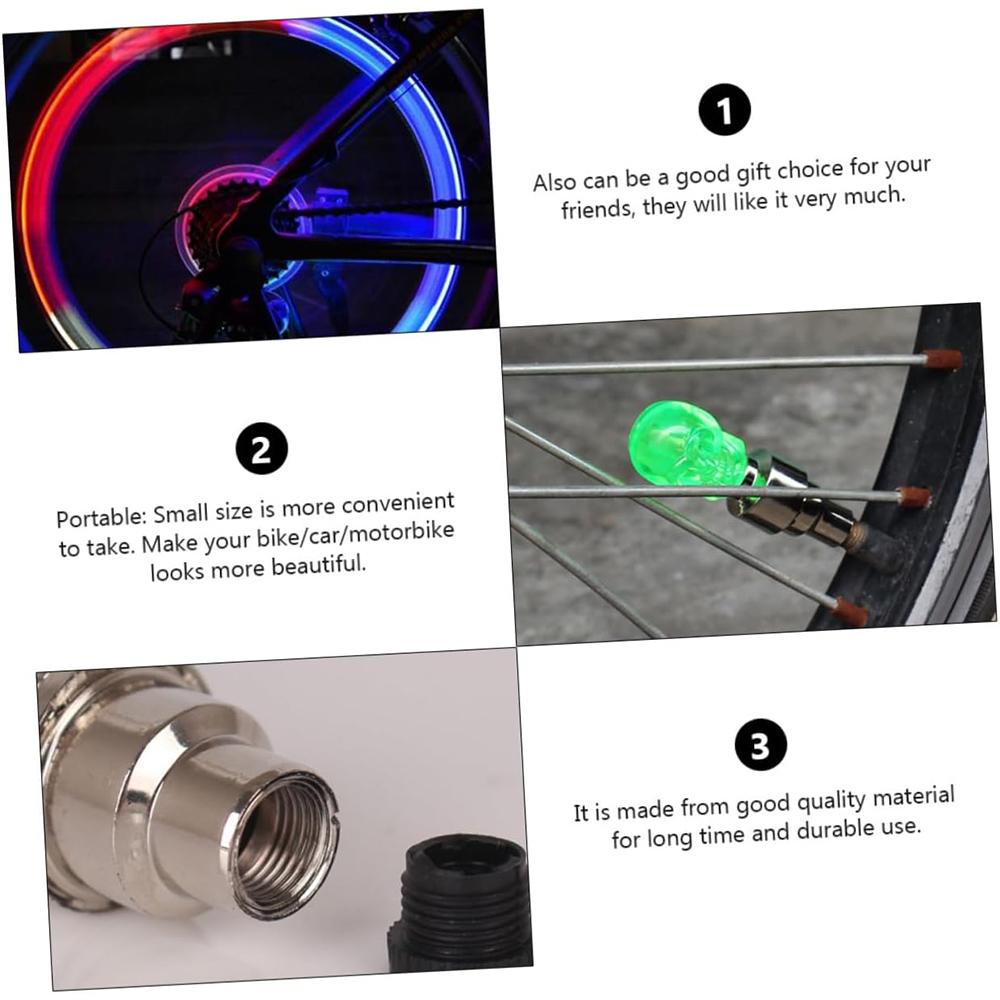 1

Also can be a good gift choice for your friends, they will like it very much.

2

Portable: Small size is more convenient to take. Make your bike/car/motorbike looks more beautiful.

3

It is made from good quality material for long time and durable use.