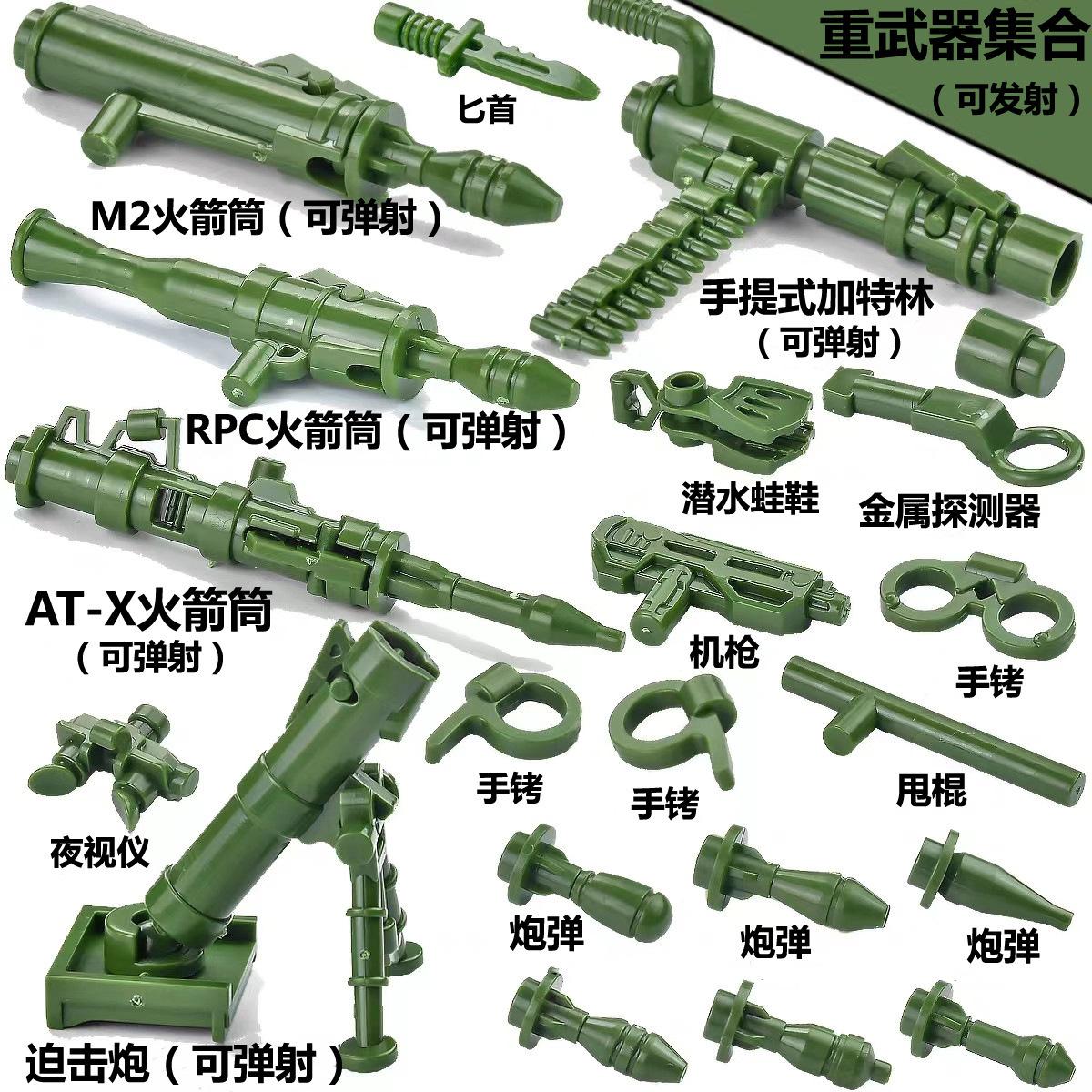 重武器集合
（可发射）

匕首

M2火箭筒（可弹射）

手提式加特林
（可弹射）

RPC火箭筒（可弹射）

潜水蛙鞋

金属探测器

AT-X火箭筒
（可弹射）

机枪

手铐

夜视仪

手铐

手铐

甩棍

炮弹

炮弹

炮弹

迫击炮（可弹射）