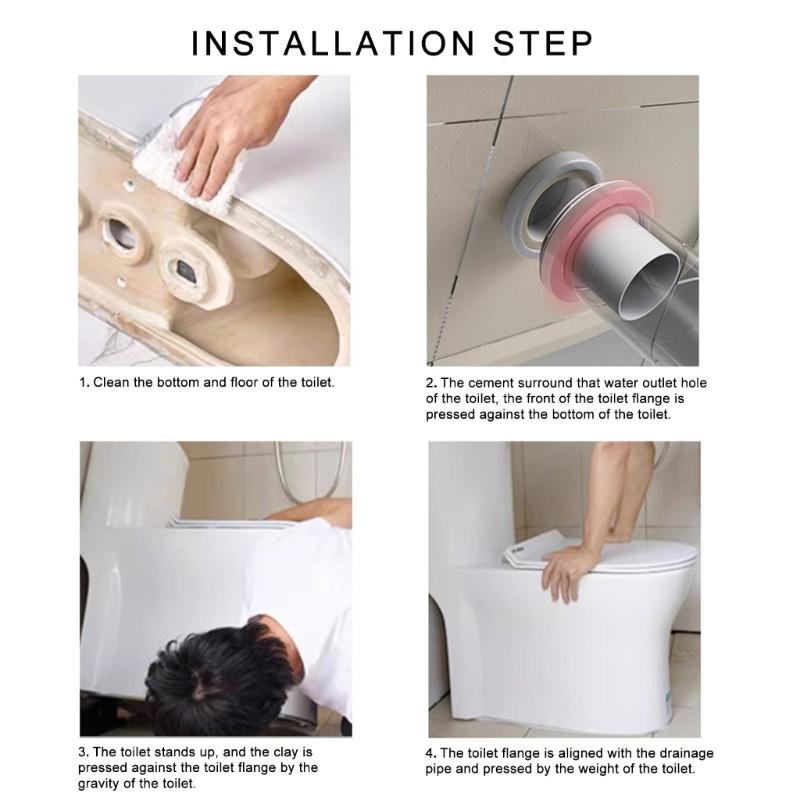 INSTALLATION STEP

1. Clean the bottom and floor of the toilet.

2. The cement surround that water outlet hole of the toilet, the front of the toilet flange is pressed against the bottom of the toilet.

3. The toilet stands up, and the clay is pressed against the toilet flange by the gravity of the toilet.

4. The toilet flange is aligned with the drainage pipe and pressed by the weight of the toilet.