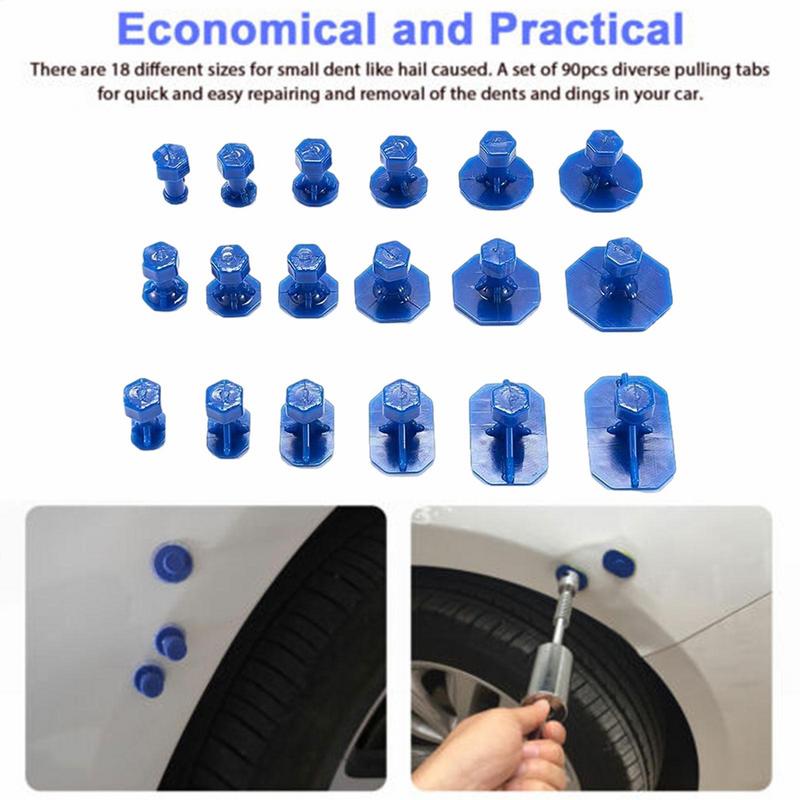 Economical and Practical

There are 18 different sizes for small dent like hail caused. A set of 90pcs diverse pulling tabs for quick and easy repairing and removal of the dents and dings in your car.