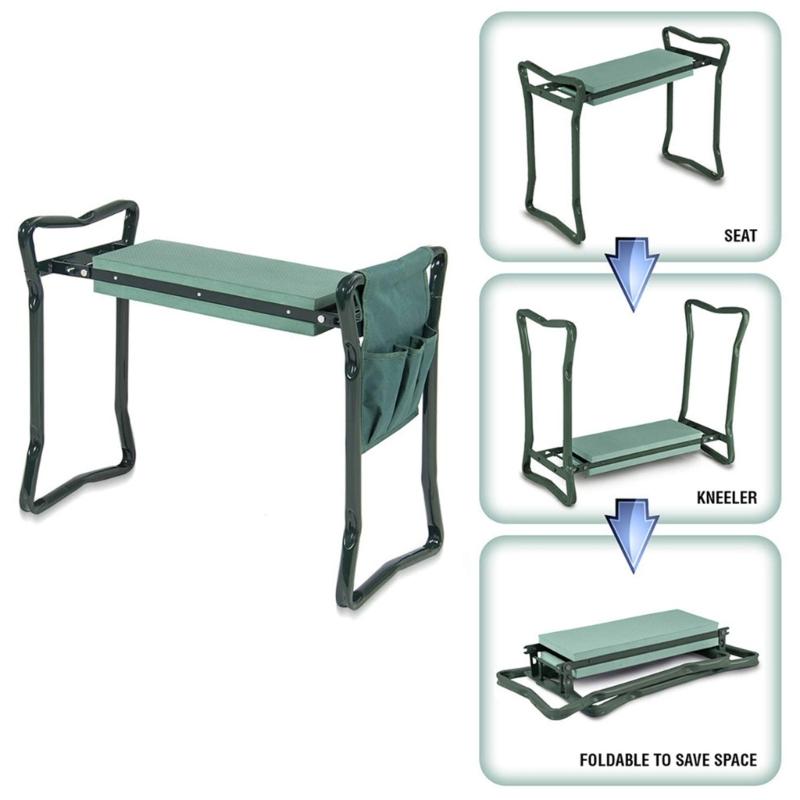 SEAT

KNEELER

FOLDABLE TO SAVE SPACE