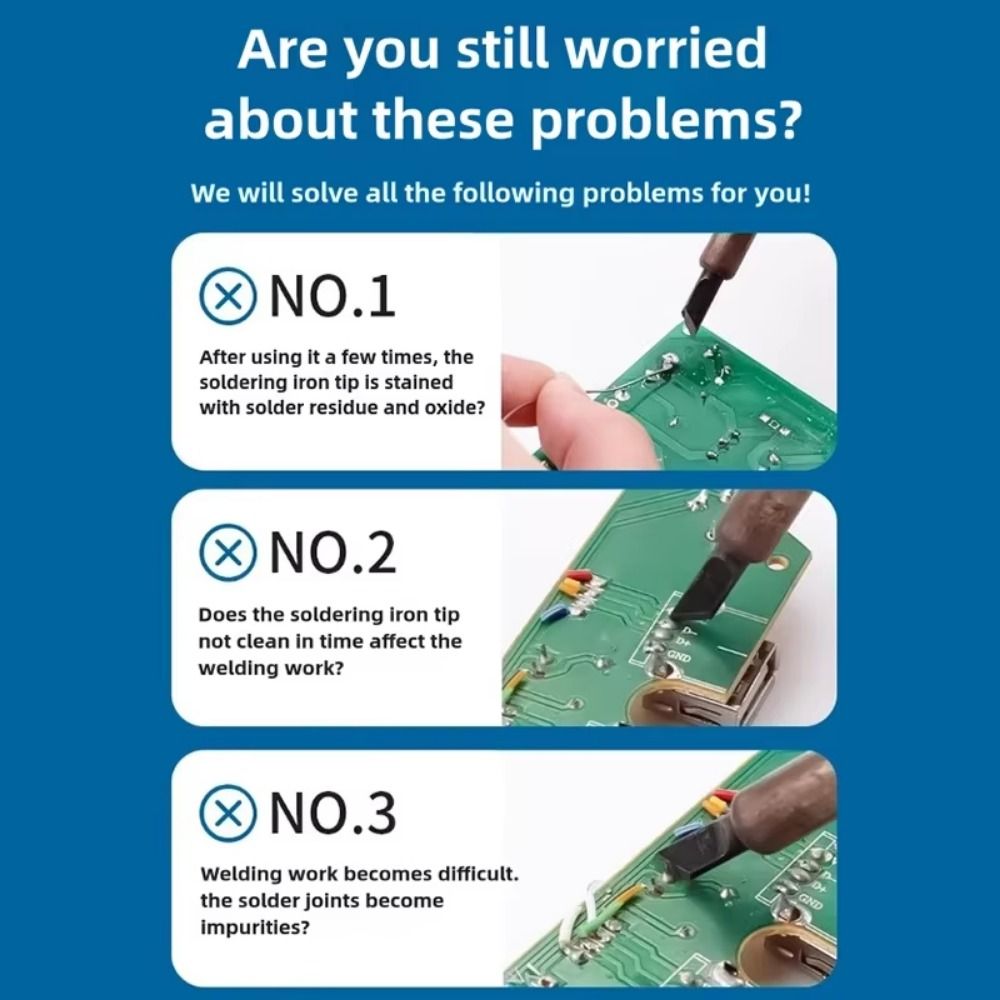 Are you still worried about these problems?

We will solve all the following problems for you!

NO.1

After using it a few times, the soldering iron tip is stained with solder residue and oxide?

NO.2

Does the soldering iron tip not clean in time affect the welding work?

D-
D+
GND

NO.3

Welding work becomes difficult. the solder joints become impurities?

D-
D+
GND