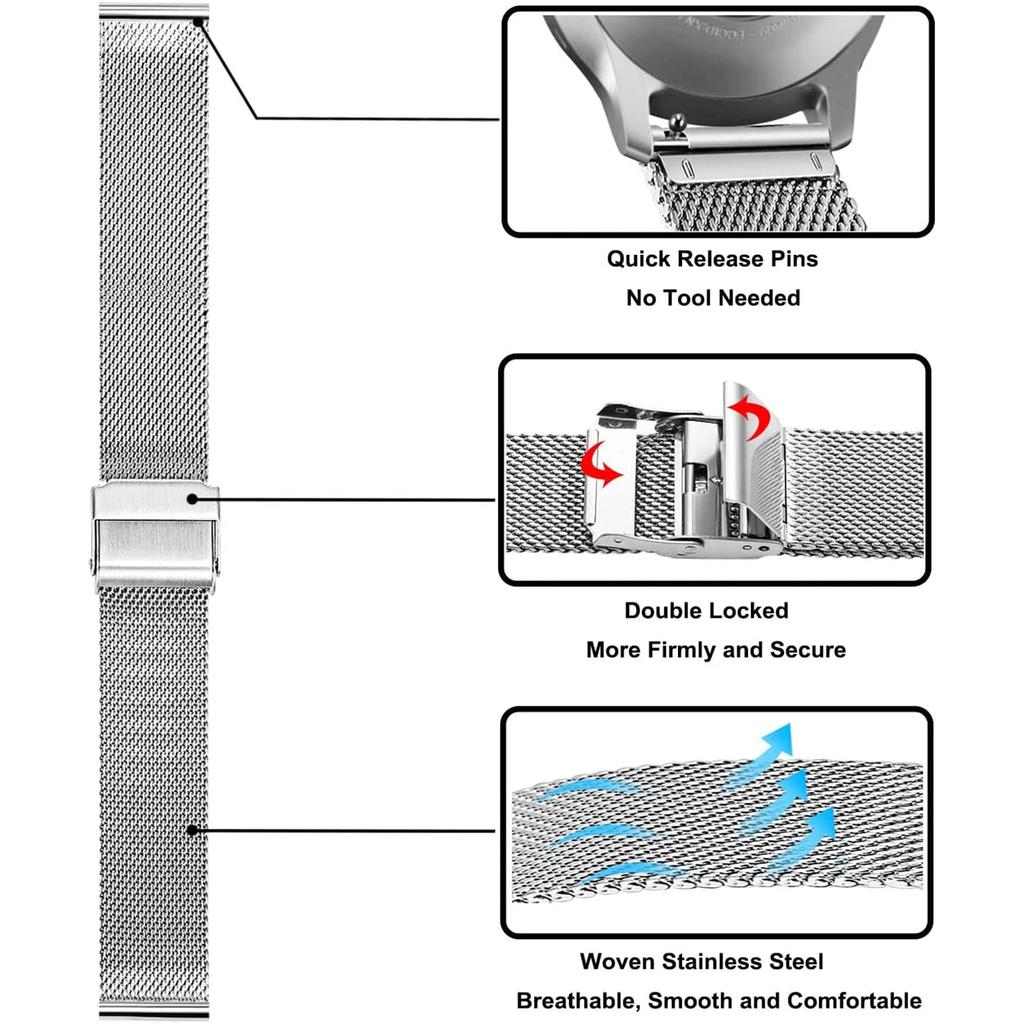 Quick Release Pins
No Tool Needed

Double Locked
More Firmly and Secure

Woven Stainless Steel
Breathable, Smooth and Comfortable