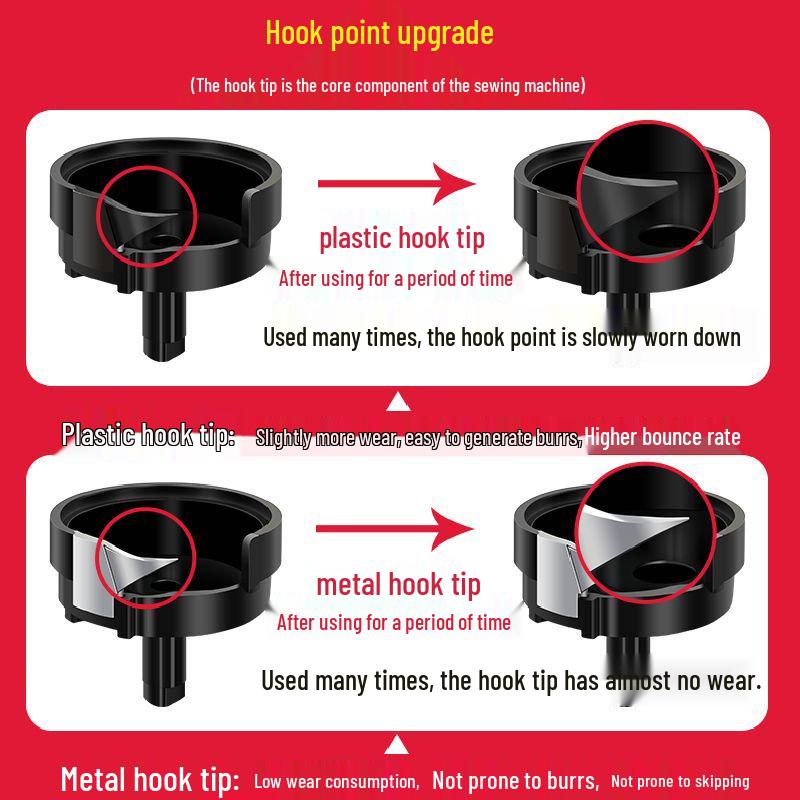 Hook point upgrade

(The hook tip is the core component of the sewing machine)

plastic hook tip

After using for a period of time

Used many times, the hook point is slowly worn down

Plastic hook tip: Slightly more wear, easy to generate burrs, Higher bounce rate

metal hook tip

After using for a period of time

Used many times, the hook tip has almost no wear.

Metal hook tip: Low wear consumption, Not prone to burrs, Not prone to skipping