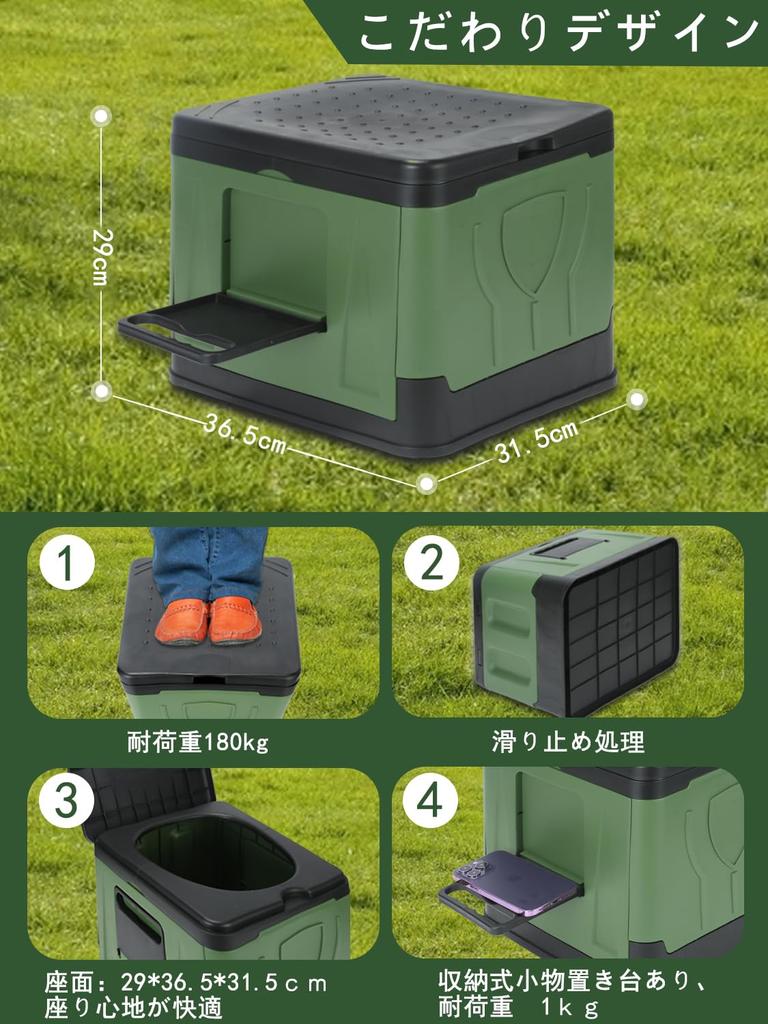 こだわりデザイン

29cm

36.5cm

31.5cm

1

耐荷重180kg

2

滑り止め処理

3

座面：29*36.5*31.5ｃｍ
座り心地が快適

4

収納式小物置き台あり、
耐荷重　1ｋｇ