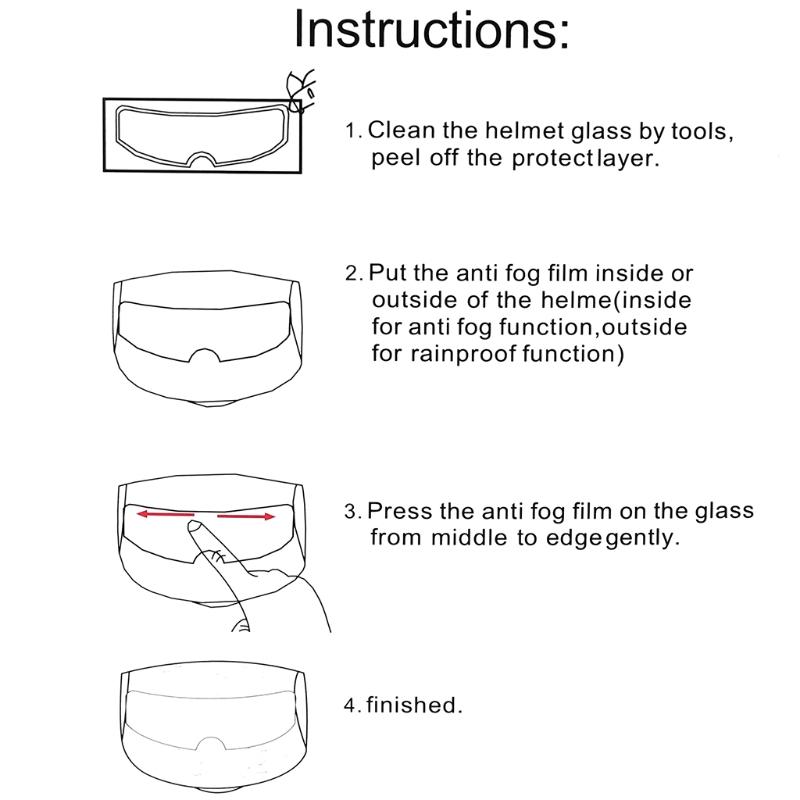 Instructions:

1. Clean the helmet glass by tools, peel off the protectlayer.

2. Put the anti fog film inside or outside of the helme(inside for anti fog function,outside for rainproof function)

3. Press the anti fog film on the glass from middle to edgegently.

4. finished.