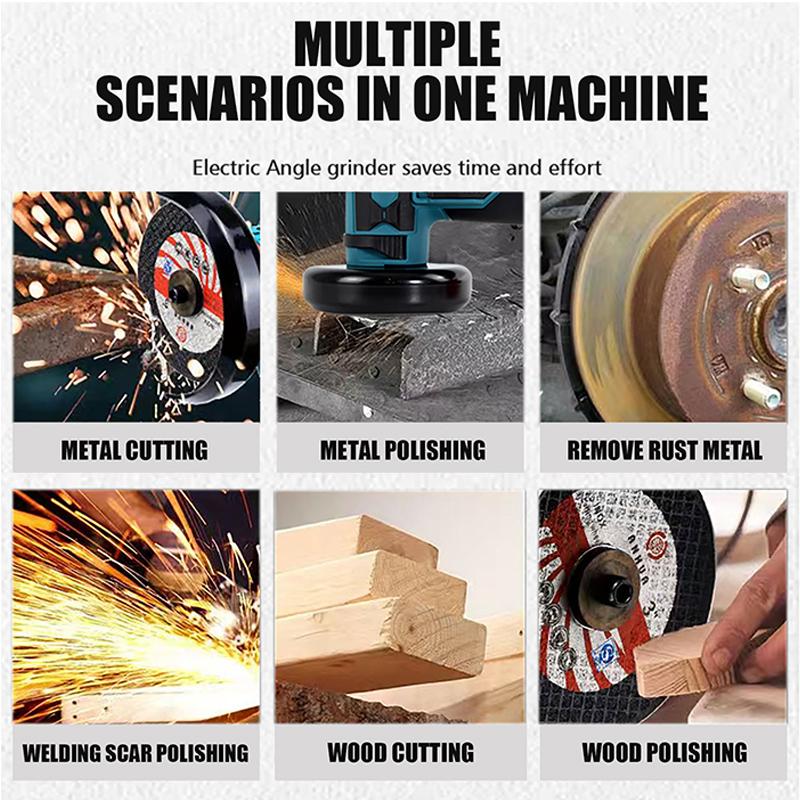 MULTIPLE
SCENARIOS IN ONE MACHINE

Electric Angle grinder saves time and effort

METAL CUTTING

METAL POLISHING

REMOVE RUST METAL

WELDING SCAR POLISHING

WOOD CUTTING

WOOD POLISHING