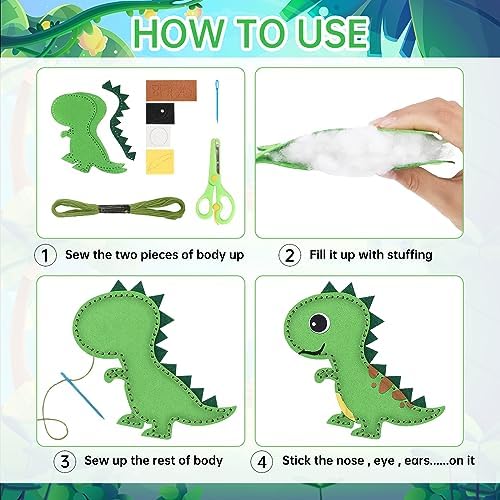 HOW TO USE

1 Sew the two pieces of body up

2 Fill it up with stuffing

3 Sew up the rest of body

4 Stick the nose , eye , ears......on it