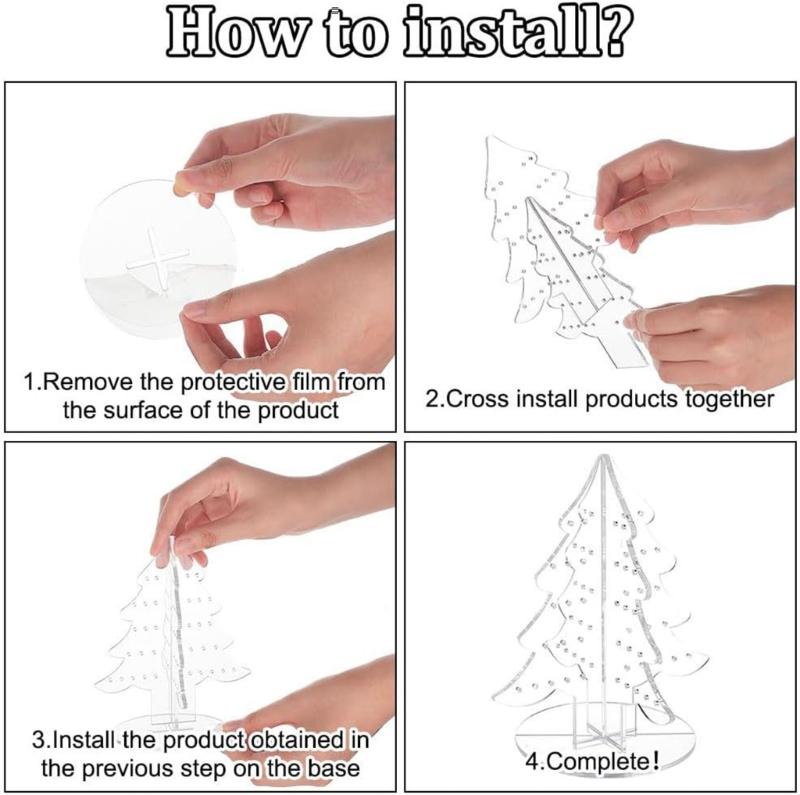 How to install?

1.Remove the protective film from the surface of the product

2.Cross install products together

3.Install the product obtained in the previous step on the base

4.Complete!