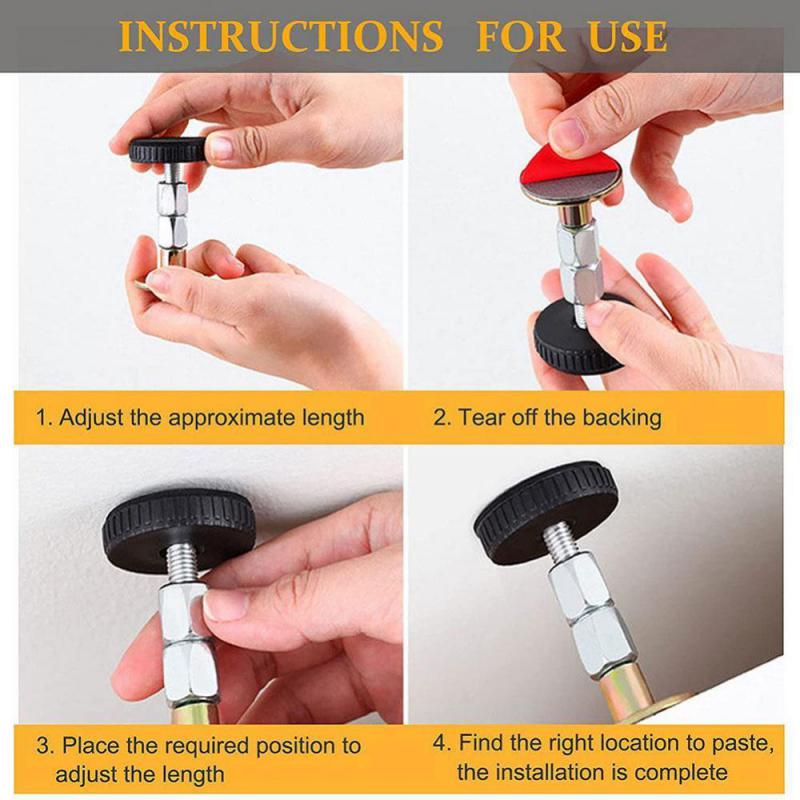 INSTRUCTIONS FOR USE

1. Adjust the approximate length

2. Tear off the backing

3. Place the required position to adjust the length

4. Find the right location to paste, the installation is complete