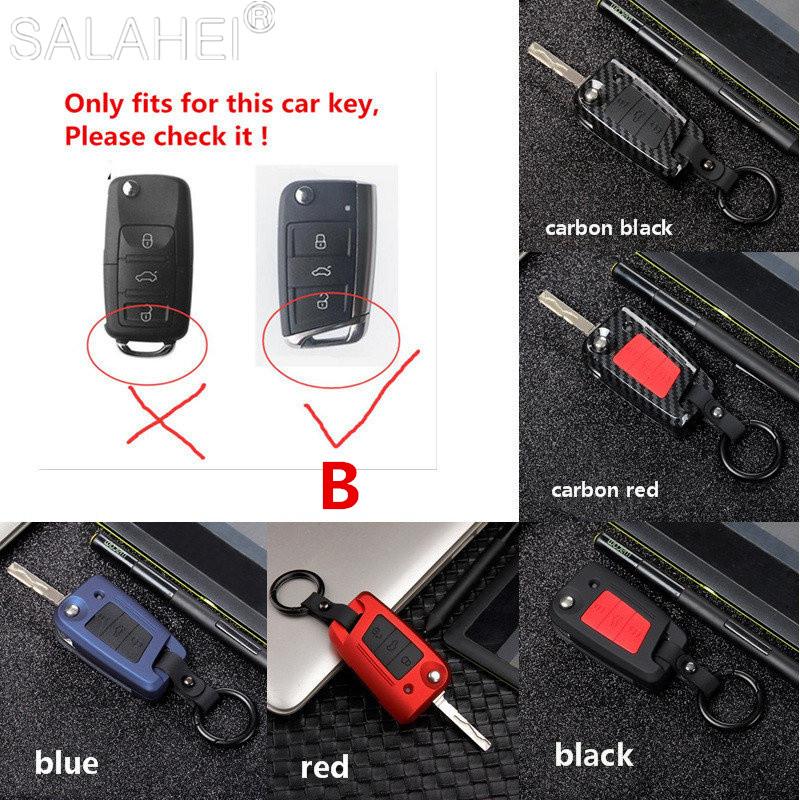 SALAHEI®

Only fits for this car key,
Please check it !

B

carbon black

carbon red

blue

red

black