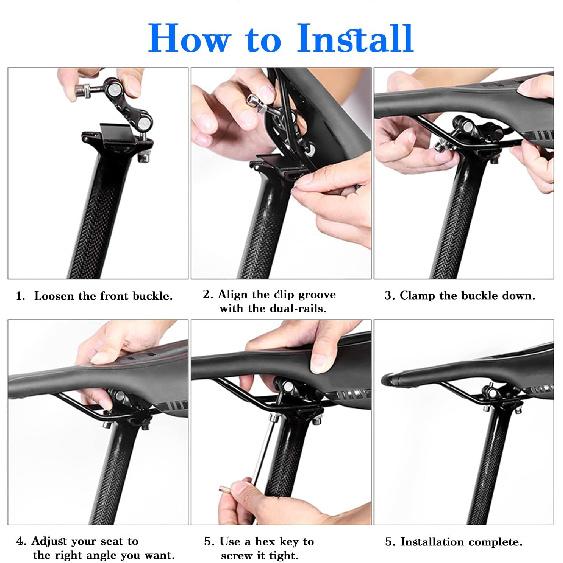 How to Install

1. Loosen the front buckle.

2. Align the clip groove with the dual-rails.

3. Clamp the buckle down.

4. Adjust your seat to the right angle you want.

5. Use a hex key to screw it tight.

5. Installation complete.