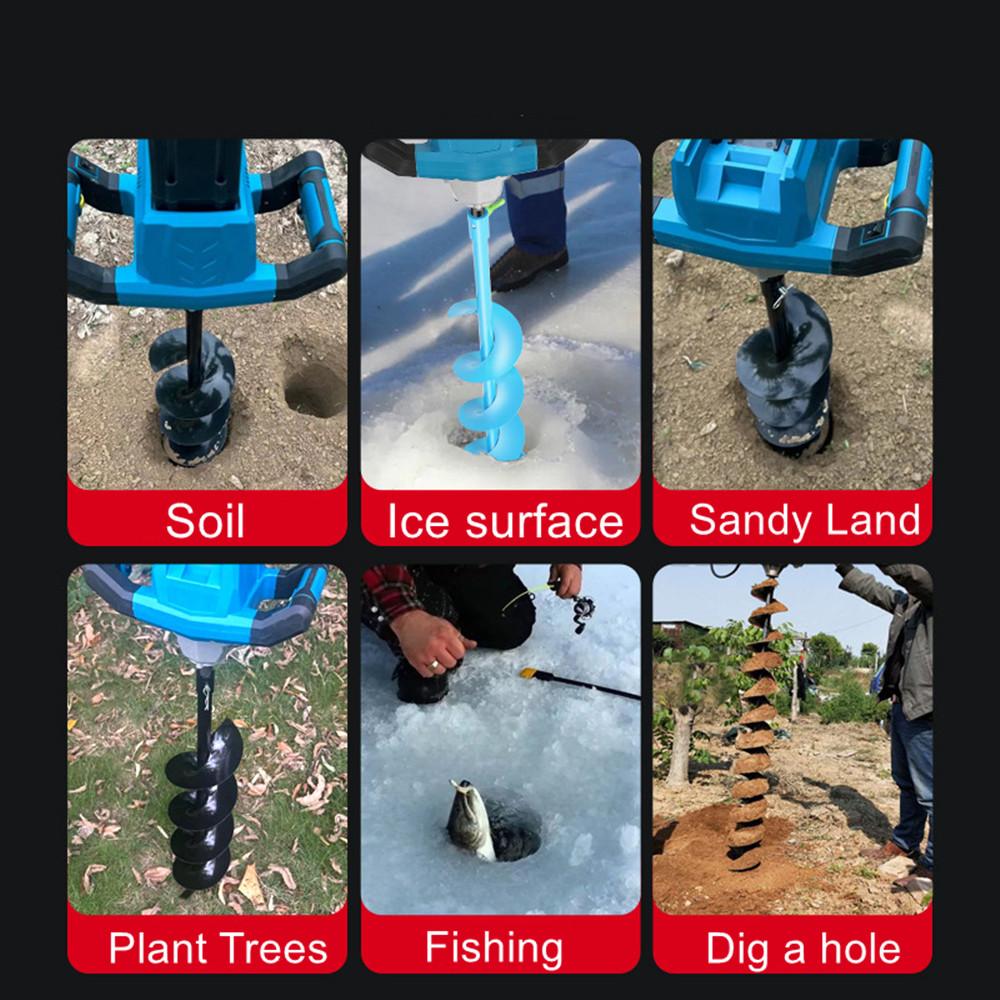 Soil

Ice surface

Sandy Land

Plant Trees

Fishing

Dig a hole