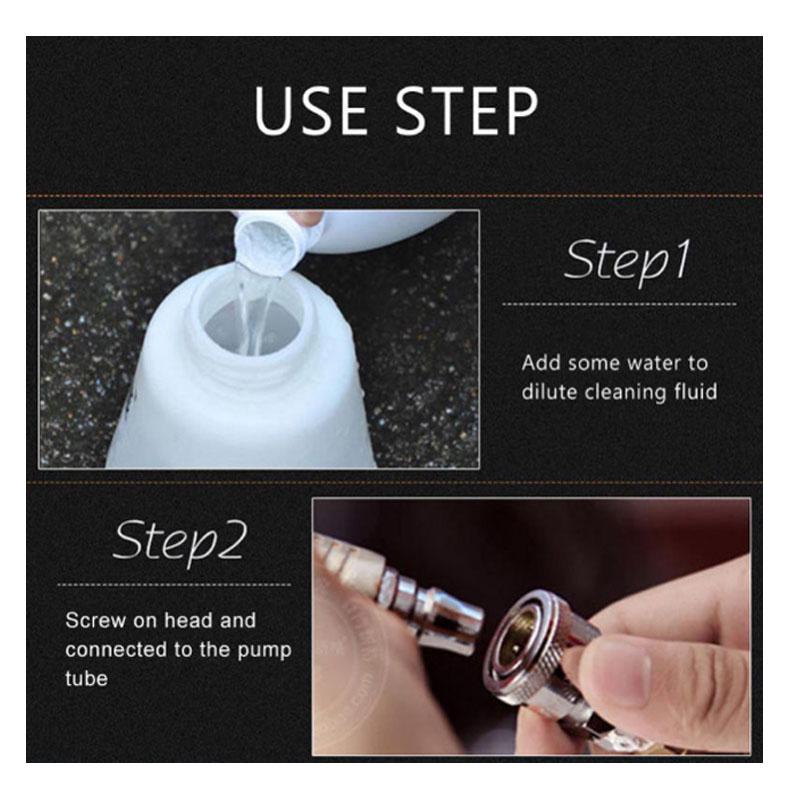 USE STEP

Step1

Add some water to dilute cleaning fluid

Step2

Screw on head and connected to the pump tube