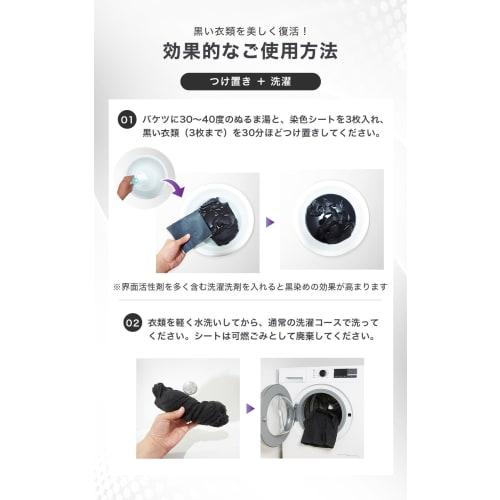 黒い衣類を美しく復活！

効果的なご使用方法

つけ置き ＋ 洗濯

01 バケツに30〜40度のぬるま湯と、染色シートを3枚入れ、黒い衣類（3枚まで）を30分ほどつけ置きしてください。

※界面活性剤を多く含む洗濯洗剤を入れると黒染めの効果が高まります

02 衣類を軽く水洗いしてから、通常の洗濯コースで洗ってください。シートは可燃ごみとして廃棄してください。