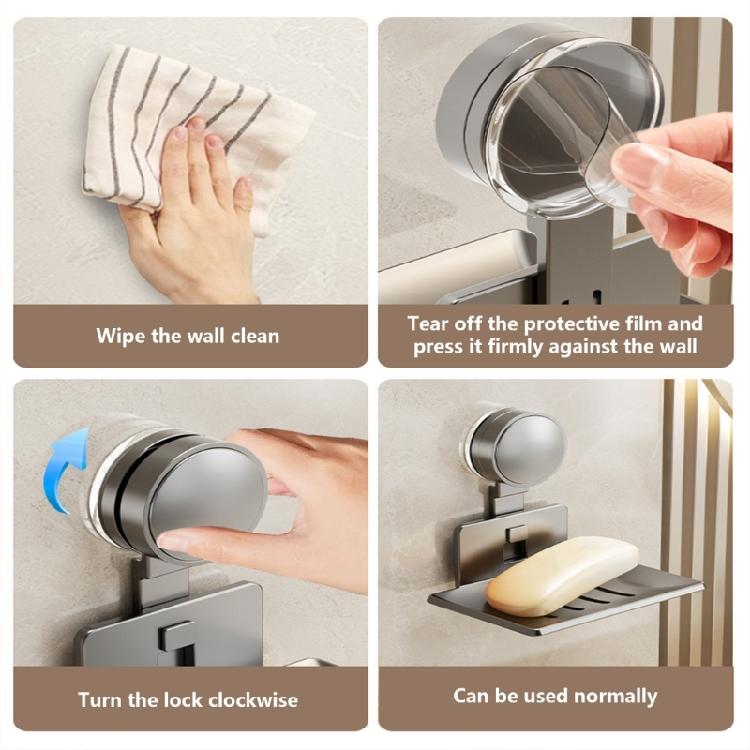 Wipe the wall clean

Tear off the protective film and press it firmly against the wall

Turn the lock clockwise

Can be used normally