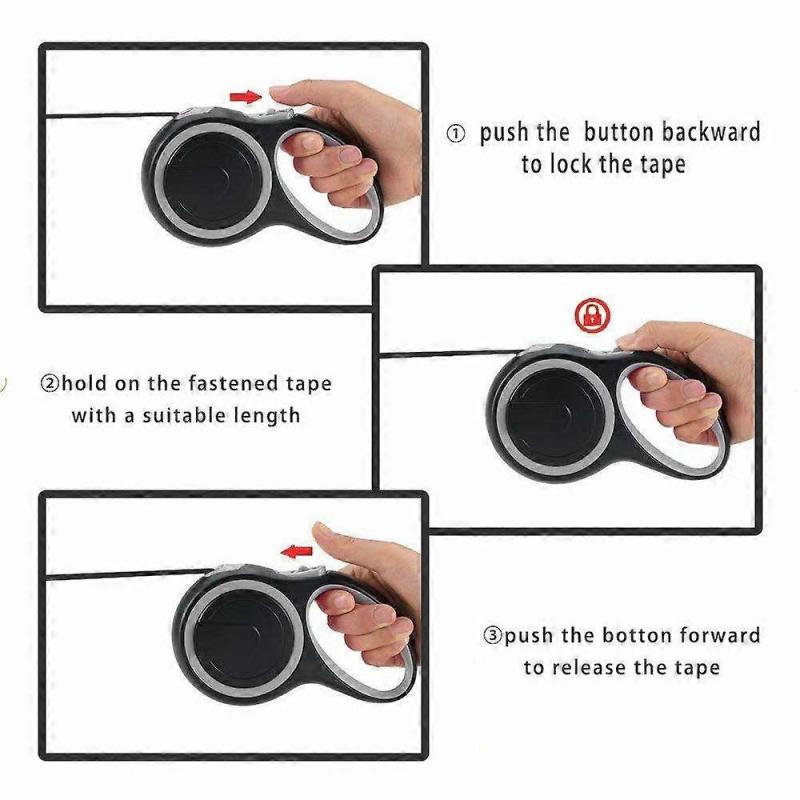 ① push the button backward to lock the tape

②hold on the fastened tape with a suitable length

③push the botton forward to release the tape