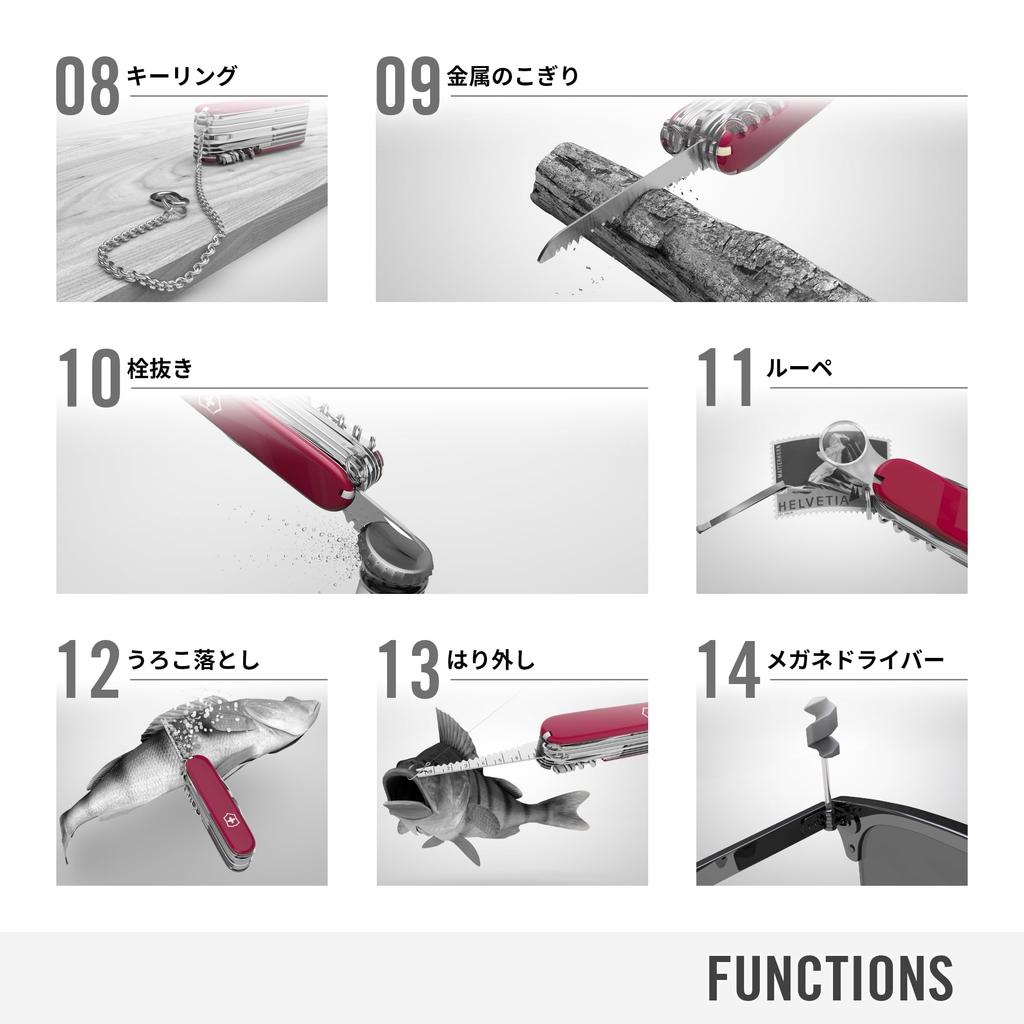 08 キーリング

09 金属のこぎり

10 栓抜き

11 ルーペ

HELVETIA

12 うろこ落とし

13 はり外し

14 メガネドライバー

FUNCTIONS