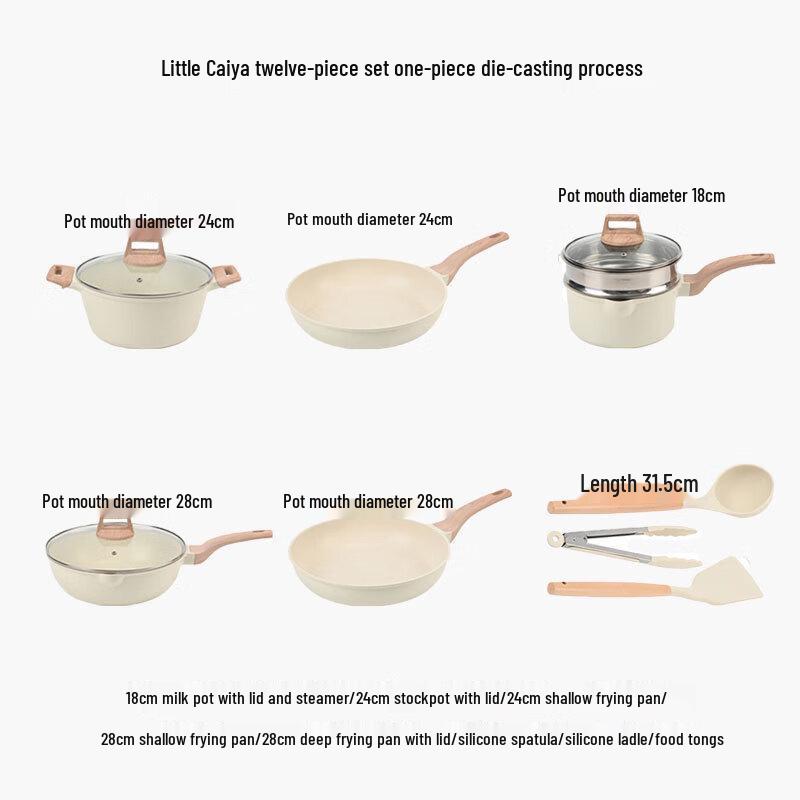 Little Caiya twelve-piece set one-piece die-casting process

Pot mouth diameter 24cm

Pot mouth diameter 24cm

Pot mouth diameter 18cm

Pot mouth diameter 28cm

Pot mouth diameter 28cm

Length 31.5cm

18cm milk pot with lid and steamer/24cm stockpot with lid/24cm shallow frying pan/

28cm shallow frying pan/28cm deep frying pan with lid/silicone spatula/silicone ladle/food tongs