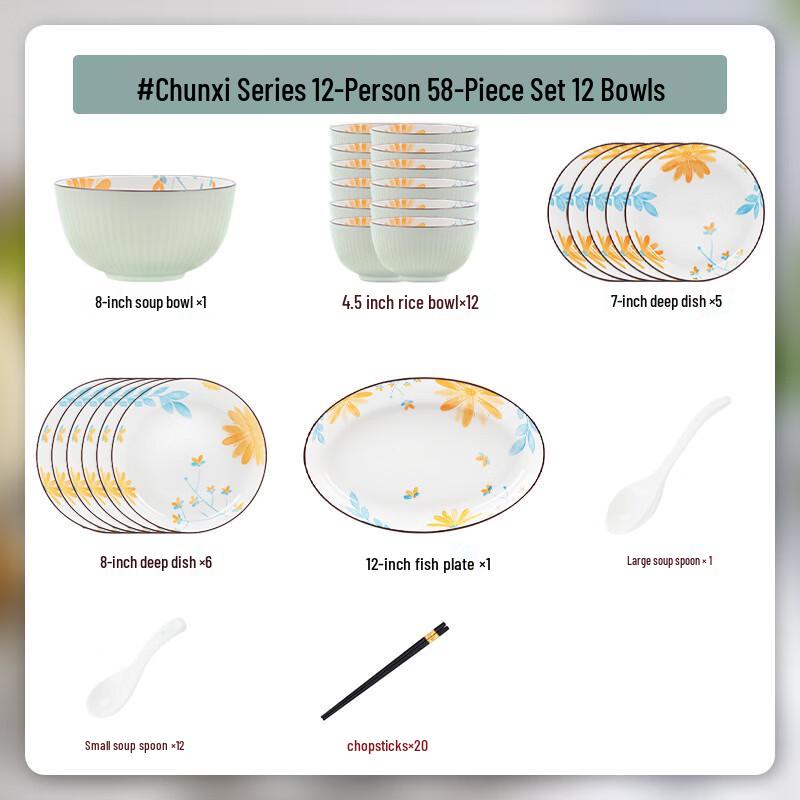 #Chunxi Series 12-Person 58-Piece Set 12 Bowls

8-inch soup bowl ×1

4.5 inch rice bowl×12

7-inch deep dish ×5

8-inch deep dish ×6

12-inch fish plate ×1

Large soup spoon × 1

Small soup spoon ×12

chopsticks×20