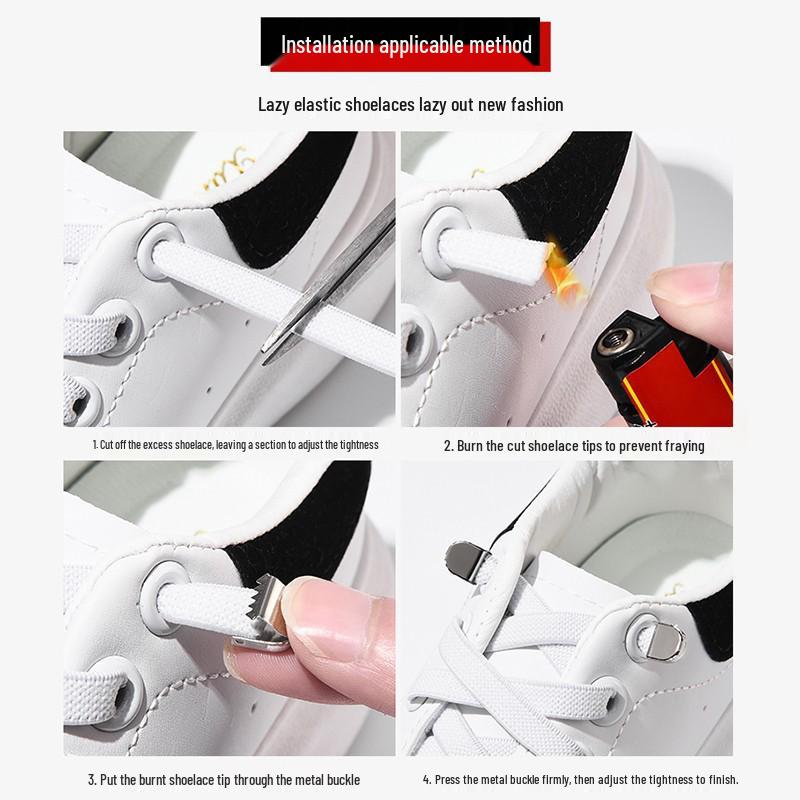 Installation applicable method

Lazy elastic shoelaces lazy out new fashion

1. Cut off the excess shoelace, leaving a section to adjust the tightness

2. Burn the cut shoelace tips to prevent fraying

3. Put the burnt shoelace tip through the metal buckle

4. Press the metal buckle firmly, then adjust the tightness to finish.