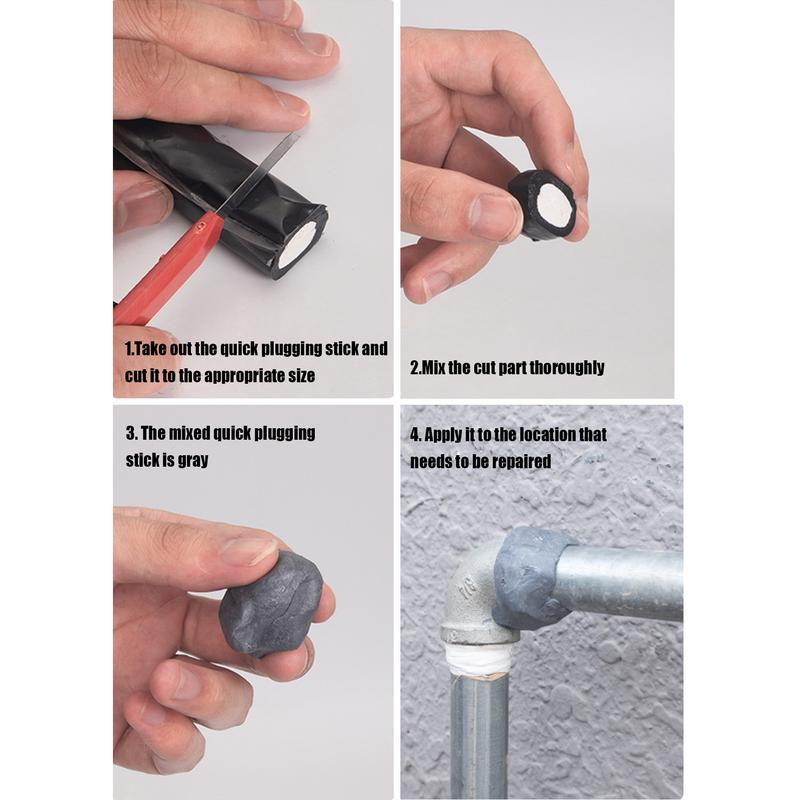 1.Take out the quick plugging stick and cut it to the appropriate size

2.Mix the cut part thoroughly

3. The mixed quick plugging stick is gray

4. Apply it to the location that needs to be repaired