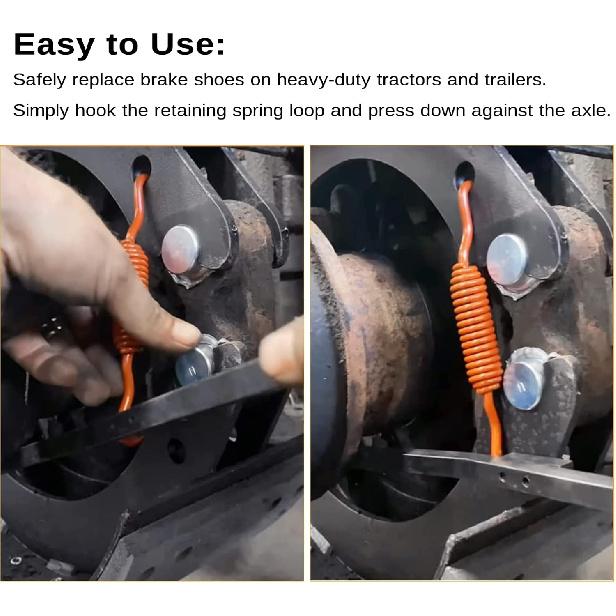 Easy to Use:

Safely replace brake shoes on heavy-duty tractors and trailers.

Simply hook the retaining spring loop and press down against the axle.