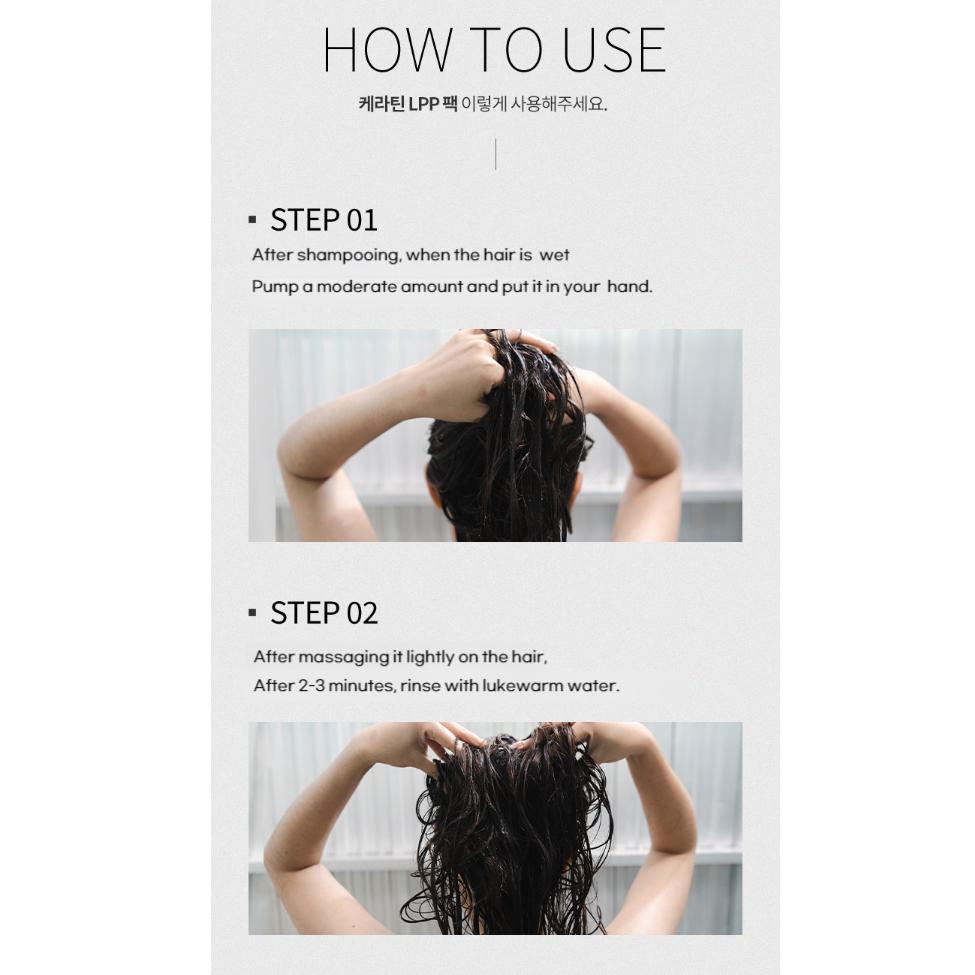 HOW TO USE

케라틴 LPP 팩 이렇게 사용해주세요.

▪ STEP 01

After shampooing, when the hair is wet
Pump a moderate amount and put it in your hand.

▪ STEP 02

After massaging it lightly on the hair,
After 2-3 minutes, rinse with lukewarm water.