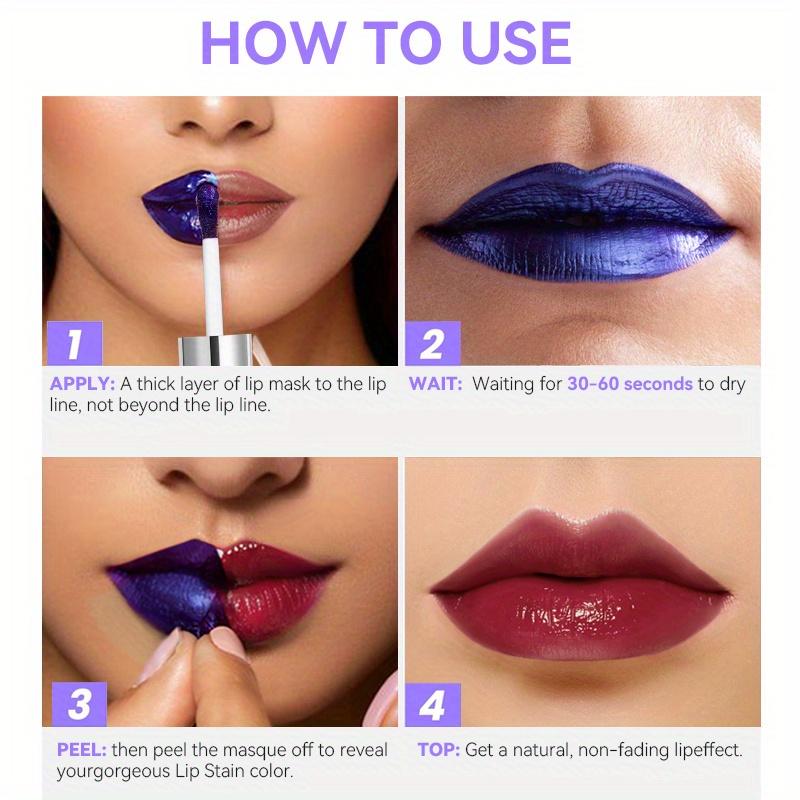 HOW TO USE

1

APPLY: A thick layer of lip mask to the lip line, not beyond the lip line.

2

WAIT: Waiting for 30-60 seconds to dry

3

PEEL: then peel the masque off to reveal yourgorgeous Lip Stain color.

4

TOP: Get a natural, non-fading lipeffect.