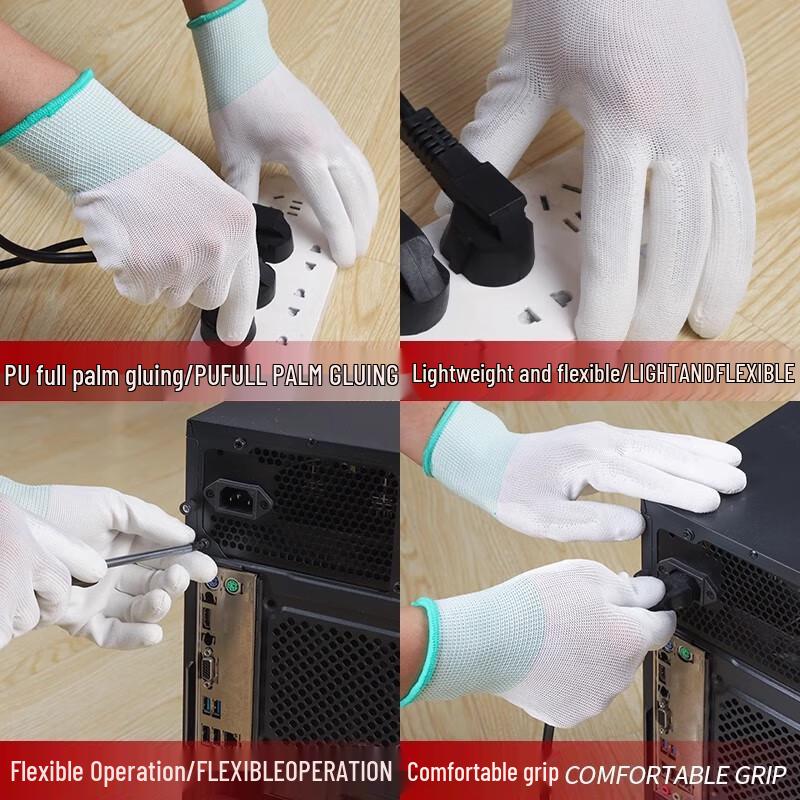 PU full palm gluing/PUFULL PALM GLUING

Lightweight and flexible/LIGHTANDFLEXIBLE

Flexible Operation/FLEXIBLEOPERATION

Comfortable grip COMFORTABLE GRIP