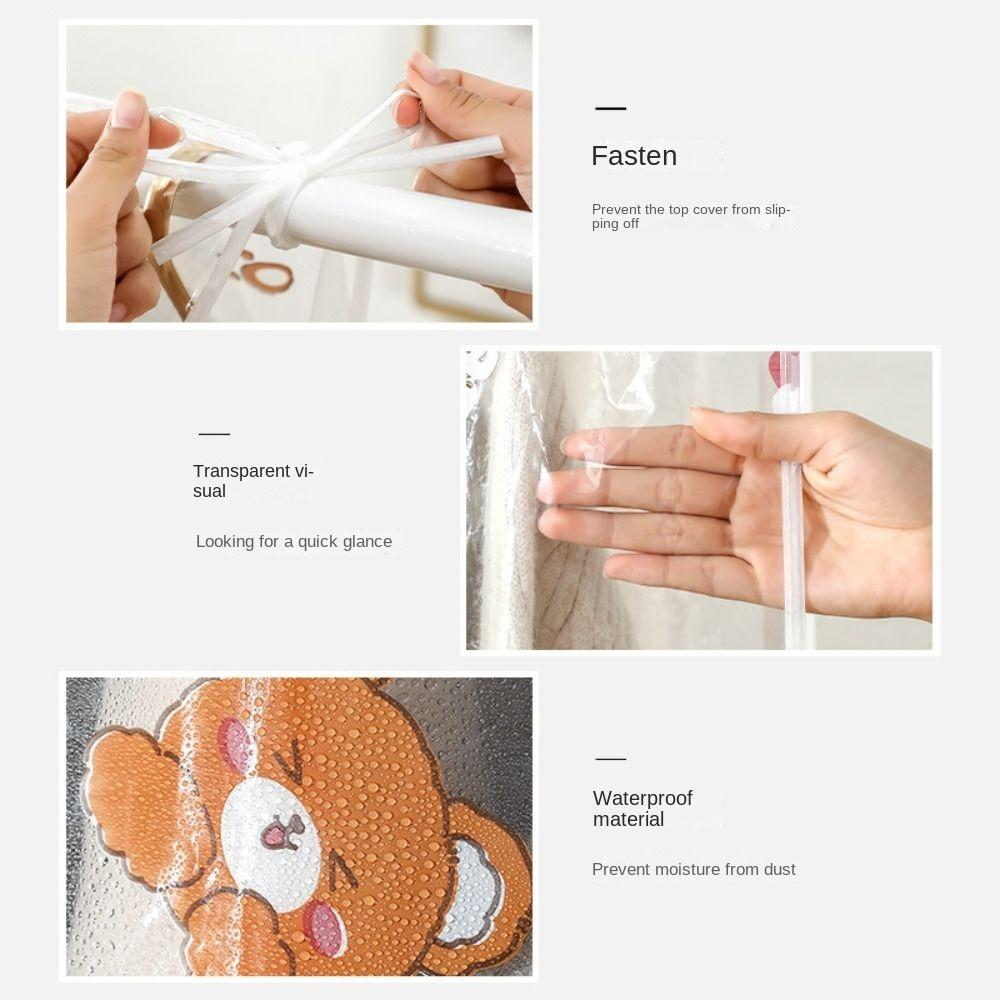 Fasten

Prevent the top cover from slipping off

Transparent visual

Looking for a quick glance

Waterproof material

Prevent moisture from dust