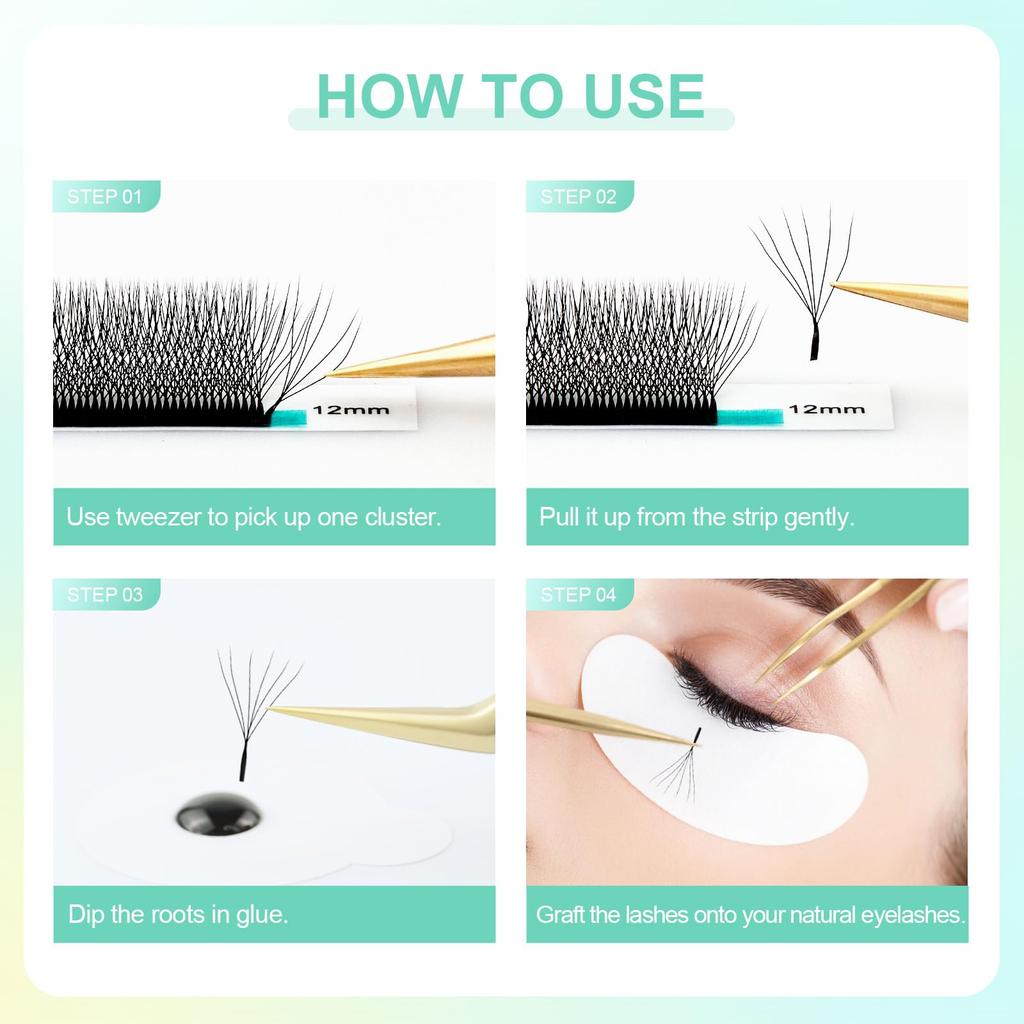 HOW TO USE

STEP 01

12mm

Use tweezer to pick up one cluster.

STEP 02

12mm

Pull it up from the strip gently.

STEP 03

Dip the roots in glue.

STEP 04

Graft the lashes onto your natural eyelashes.