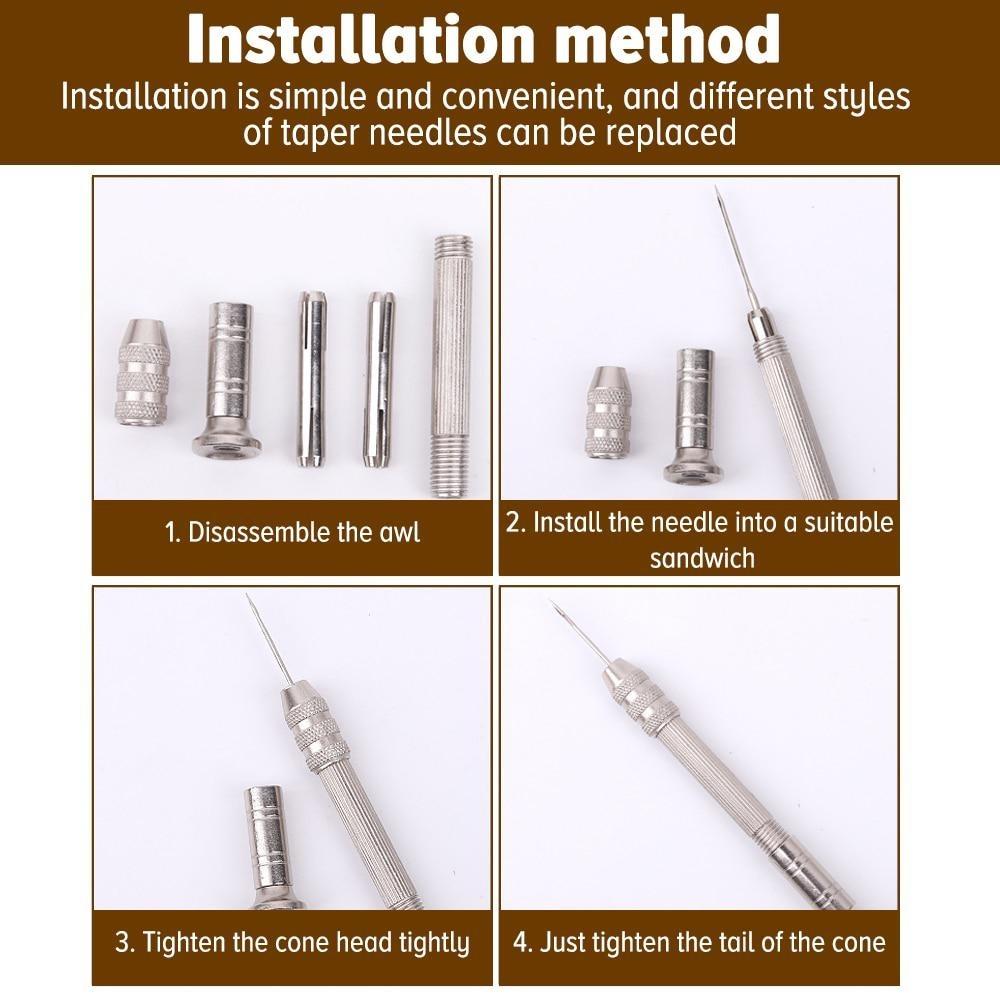 Installation method

Installation is simple and convenient, and different styles of taper needles can be replaced

1. Disassemble the awl

2. Install the needle into a suitable sandwich

3. Tighten the cone head tightly

4. Just tighten the tail of the cone