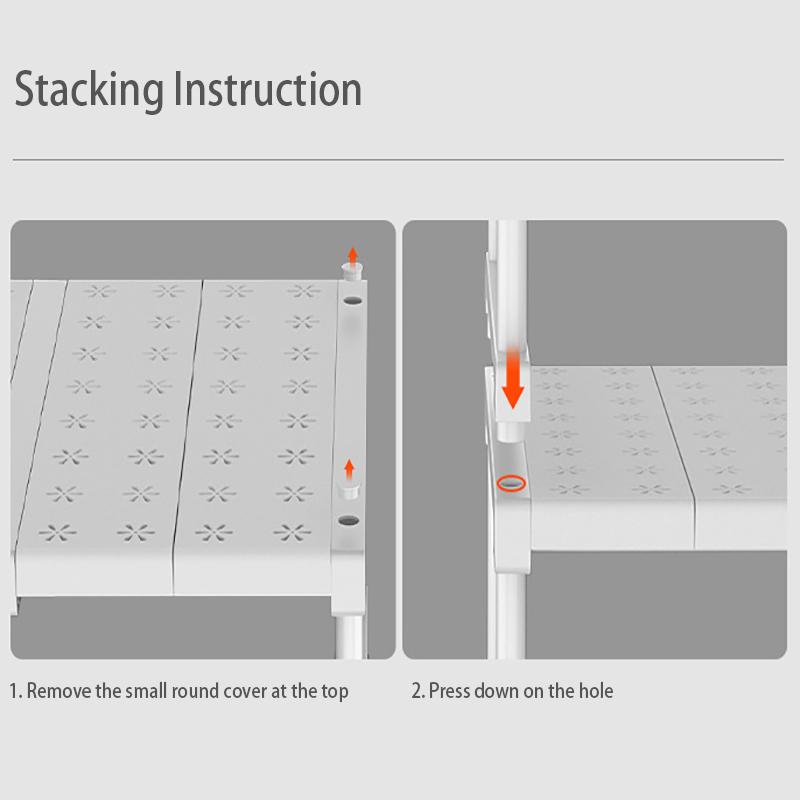 Stacking Instruction

1. Remove the small round cover at the top

2. Press down on the hole