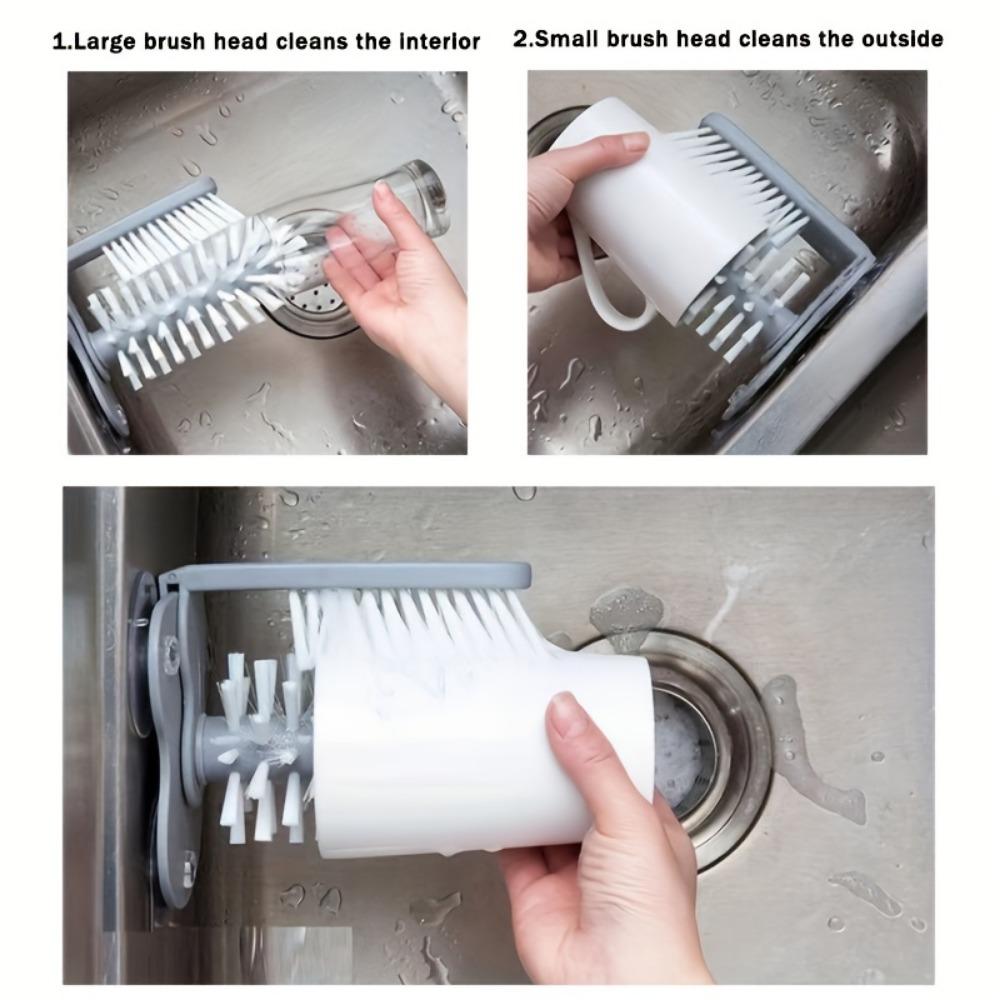 1.Large brush head cleans the interior

2.Small brush head cleans the outside