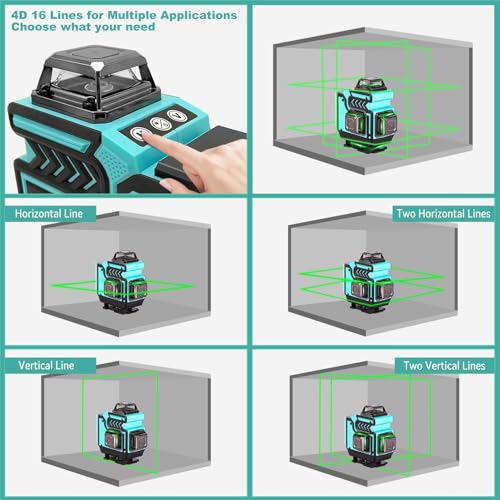 4D 16 Lines for Multiple Applications
Choose what your need

Horizontal Line

Two Horizontal Lines

Vertical Line

Two Vertical Lines